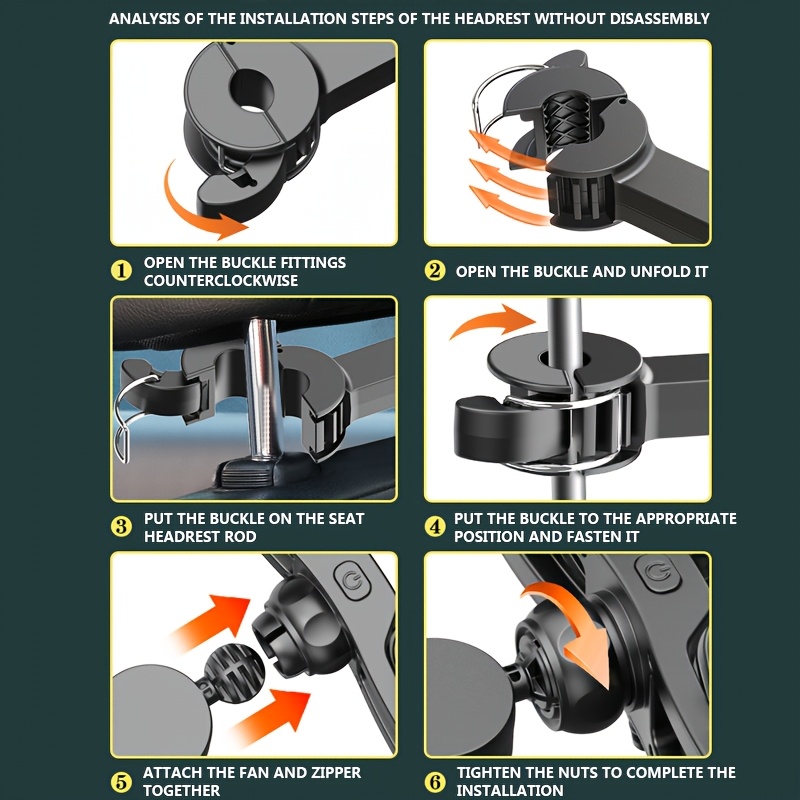 ANALYSIS OF THE INSTALLATION STEPS OF THE HEADREST WITHOUT DISASSEMBLY

1 OPEN THE BUCKLE FITTINGS COUNTERCLOCKWISE

2 OPEN THE BUCKLE AND UNFOLD IT

3 PUT THE BUCKLE ON THE SEAT HEADREST ROD

4 PUT THE BUCKLE TO THE APPROPRIATE POSITION AND FASTEN IT

5 ATTACH THE FAN AND ZIPPER TOGETHER

6 TIGHTEN THE NUTS TO COMPLETE THE INSTALLATION