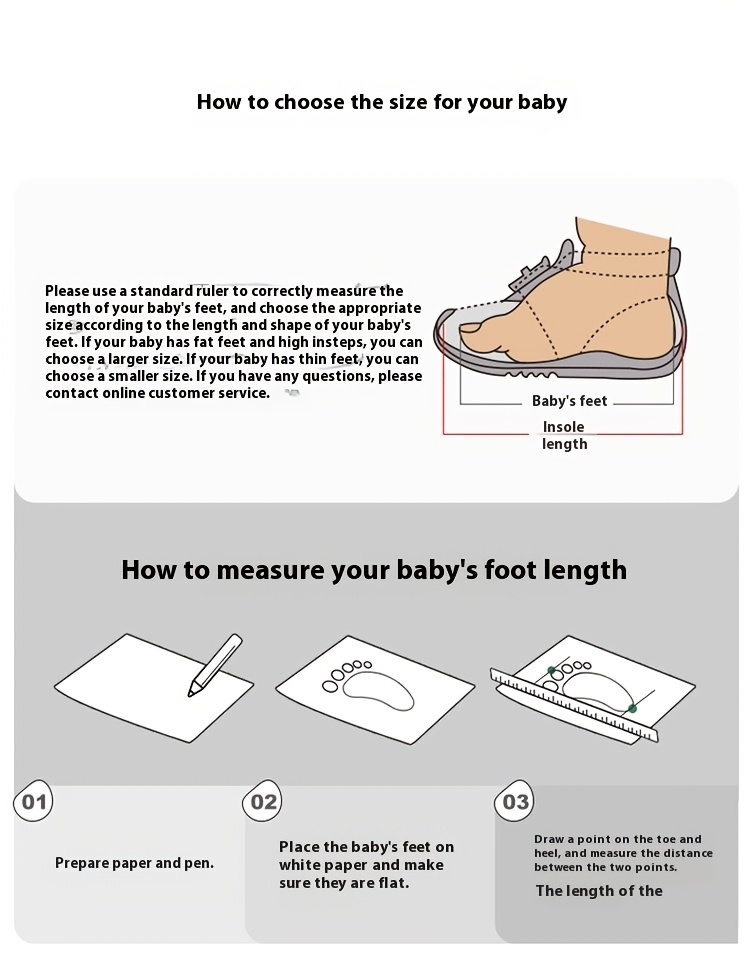 How to choose the size for your baby

Please use a standard ruler to correctly measure the length of your baby's feet, and choose the appropriate size according to the length and shape of your baby's feet. If your baby has fat feet and high insteps, you can choose a larger size. If your baby has thin feet, you can choose a smaller size. If you have any questions, please contact online customer service.

Baby's feet

Insole length

How to measure your baby's foot length

01

Prepare paper and pen.

02

Place the baby's feet on white paper and make sure they are flat.

03

Draw a point on the toe and heel, and measure the distance between the two points.

The length of the