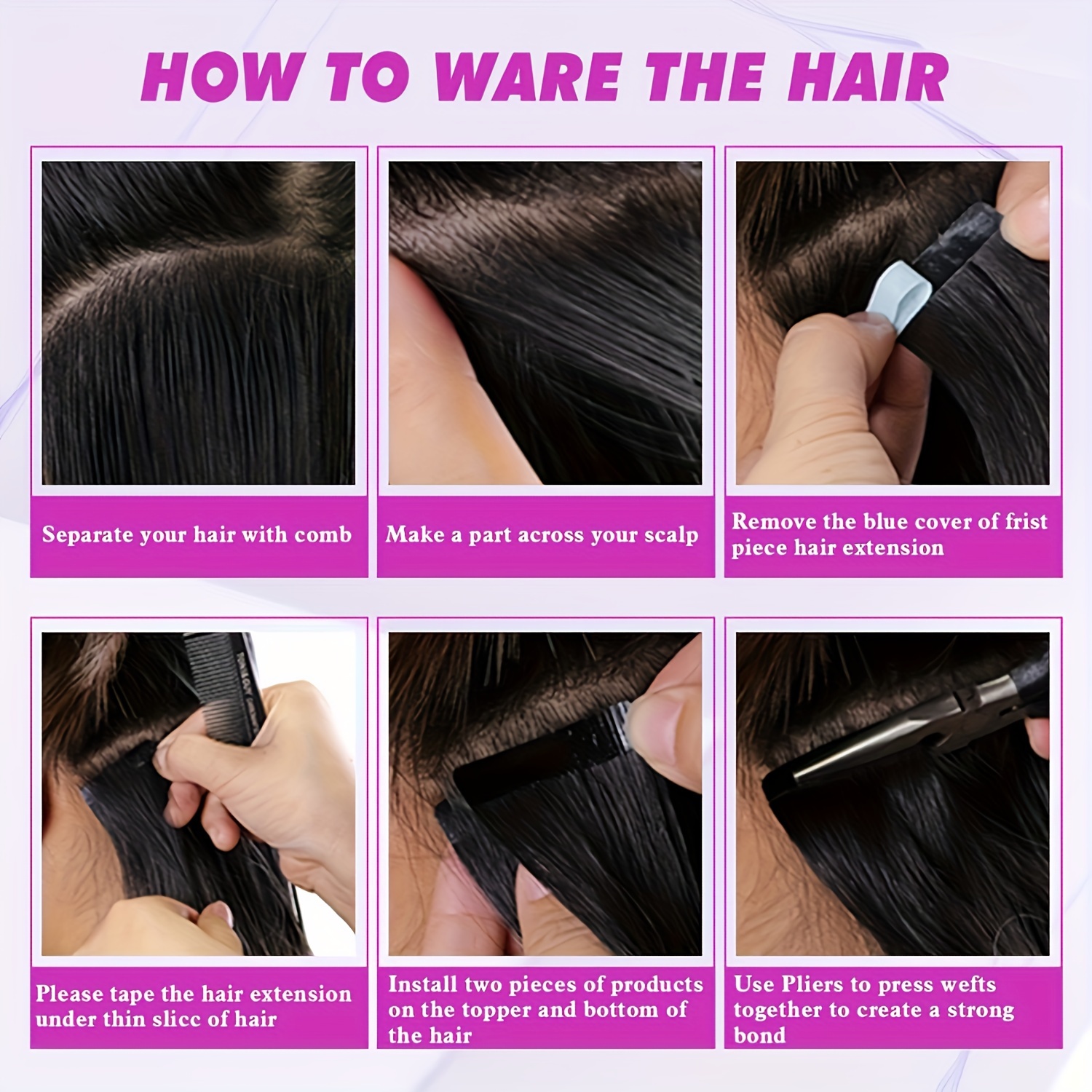 HOW TO WARE THE HAIR

Separate your hair with comb

Make a part across your scalp

Remove the blue cover of frist piece hair extension

Please tape the hair extension under thin slicc of hair

Install two pieces of products on the topper and bottom of the hair

Use Pliers to press wefts together to create a strong bond