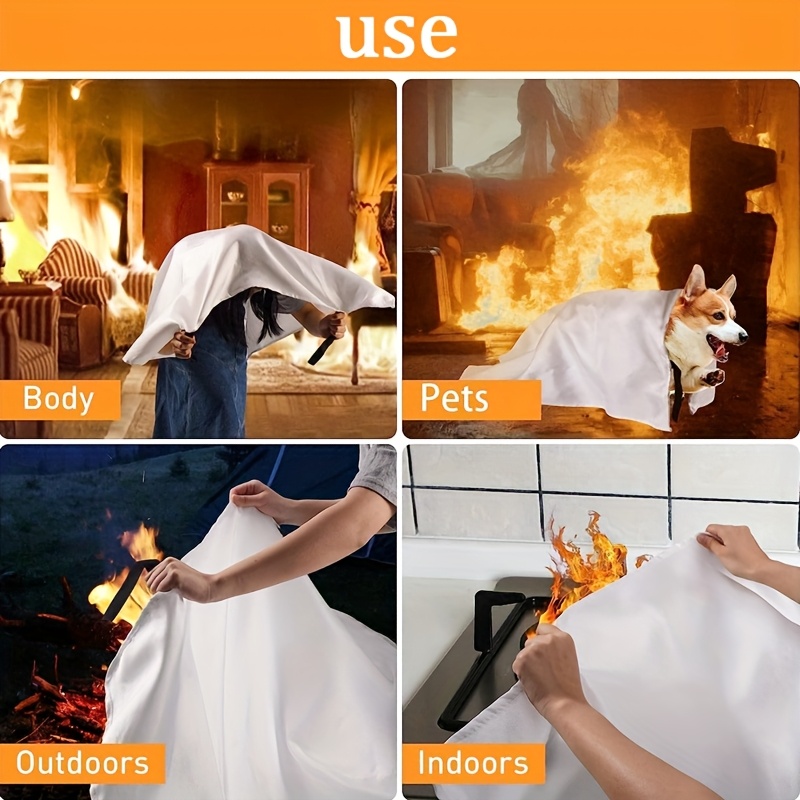 use

Body

Pets

Outdoors

Indoors