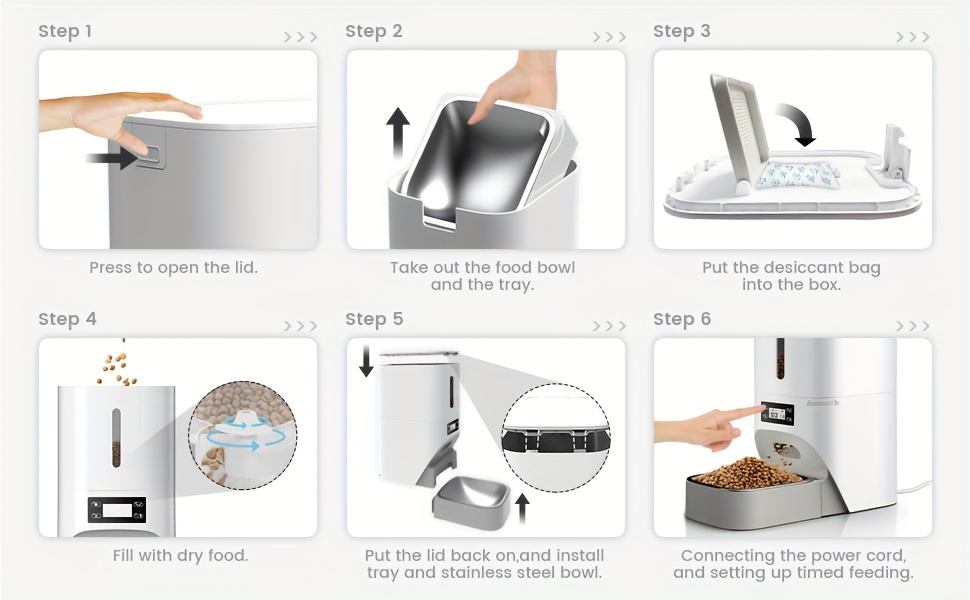 Step 1 >>>

Press to open the lid.

Step 2 >>>

Take out the food bowl and the tray.

Step 3 >>>

Put the desiccant bag into the box.

Step 4 >>>

Fill with dry food.

Step 5 >>>

Put the lid back on,and install tray and stainless steel bowl.

Step 6 >>>

Connecting the power cord, and setting up timed feeding.