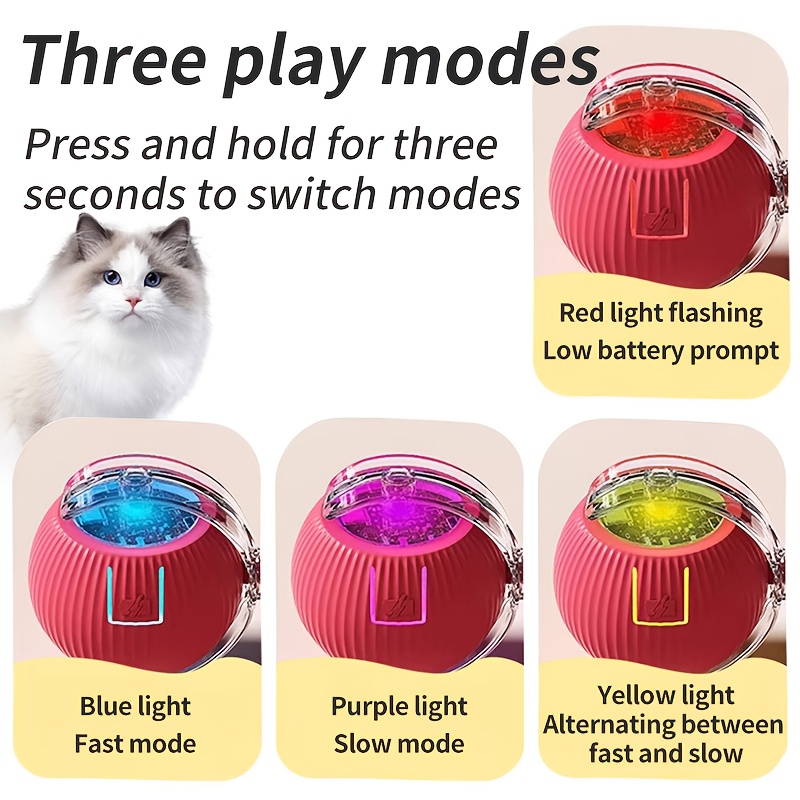 Three play modes

Press and hold for three seconds to switch modes

Red light flashing
Low battery prompt

Blue light
Fast mode

Purple light
Slow mode

Yellow light
Alternating between fast and slow