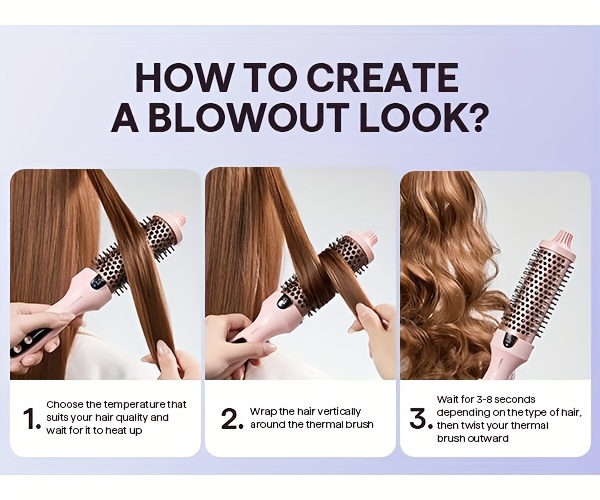 HOW TO CREATE
A BLOWOUT LOOK?

1. Choose the temperature that suits your hair quality and wait for it to heat up

2. Wrap the hair vertically around the thermal brush

3. Wait for 3-8 seconds depending on the type of hair, then twist your thermal brush outward