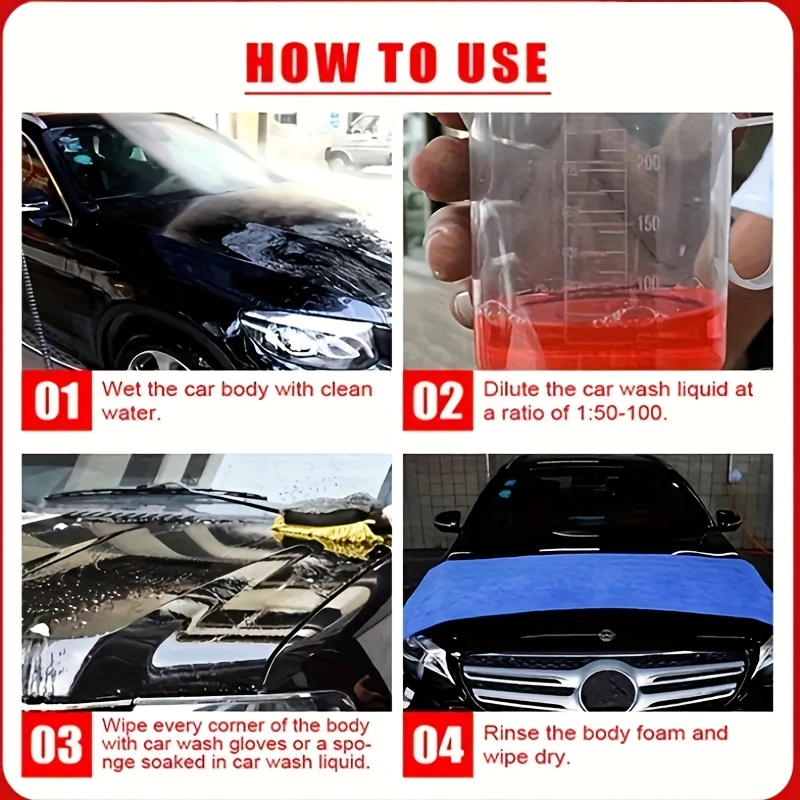 HOW TO USE

200
150
100

01 Wet the car body with clean water.

02 Dilute the car wash liquid at a ratio of 1:50-100.

03 Wipe every corner of the body with car wash gloves or a sponge soaked in car wash liquid.

04 Rinse the body foam and wipe dry.