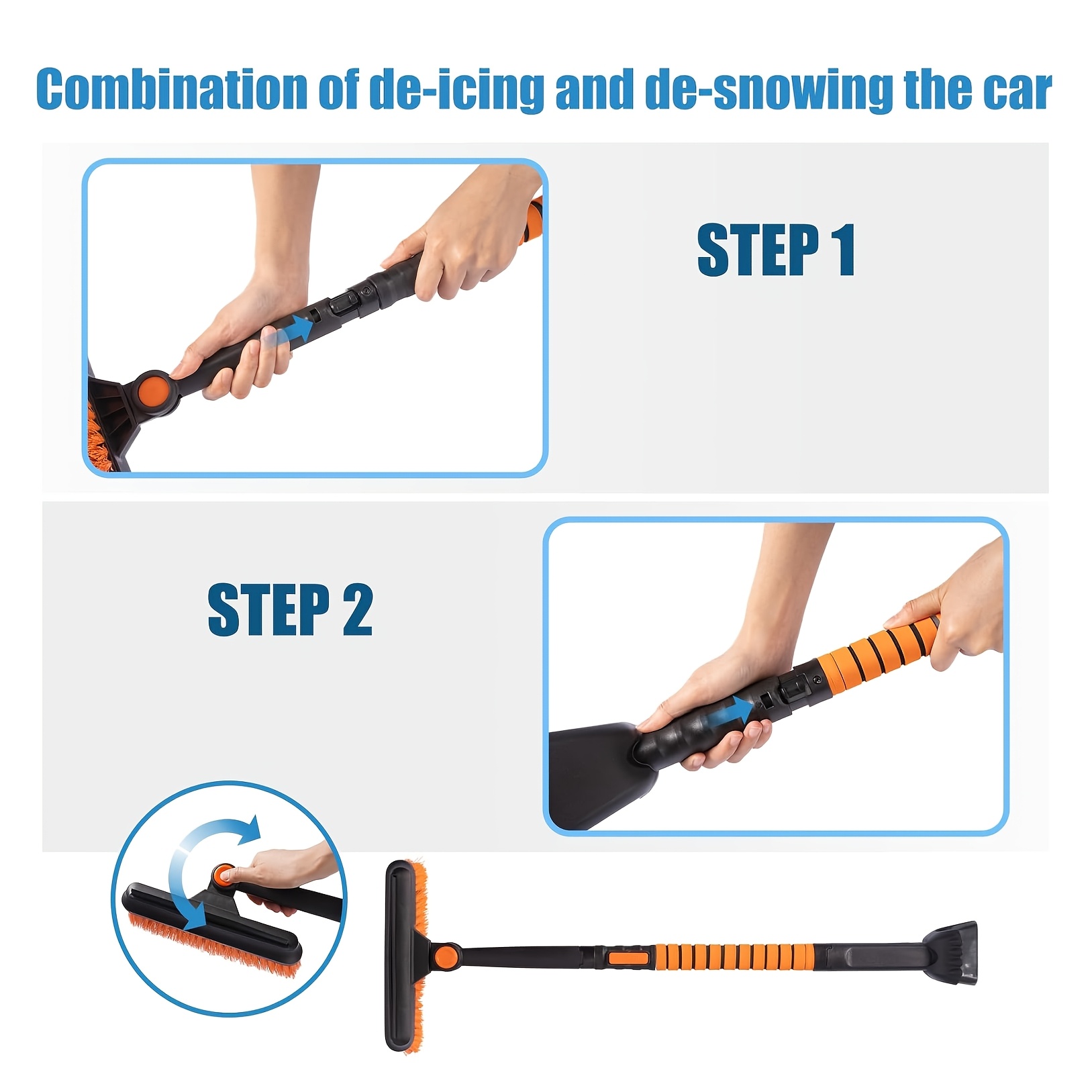 Combination of de-icing and de-snowing the car

STEP 1

STEP 2