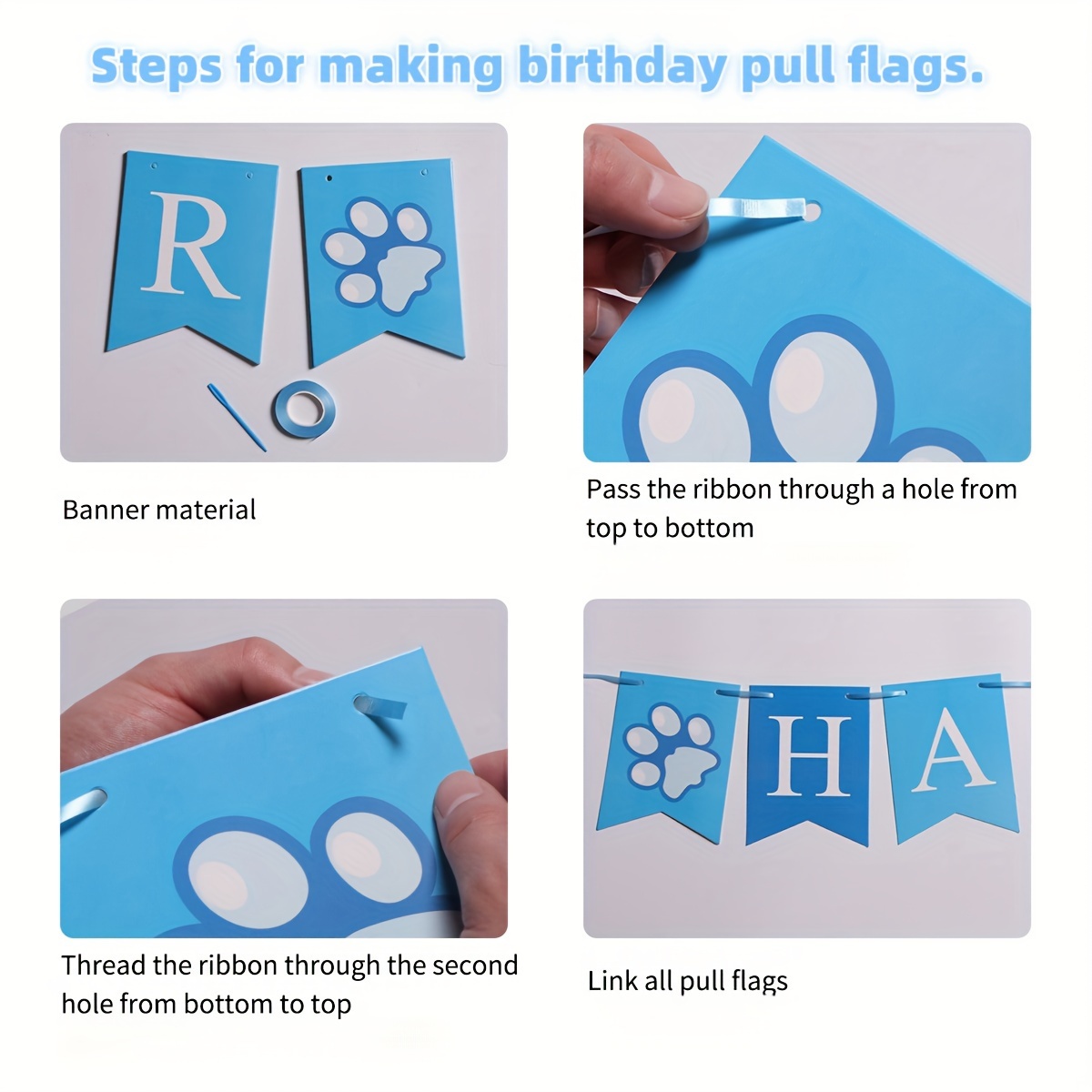 Steps for making birthday pull flags.

R

Banner material

Pass the ribbon through a hole from top to bottom

Thread the ribbon through the second hole from bottom to top

H A

Link all pull flags