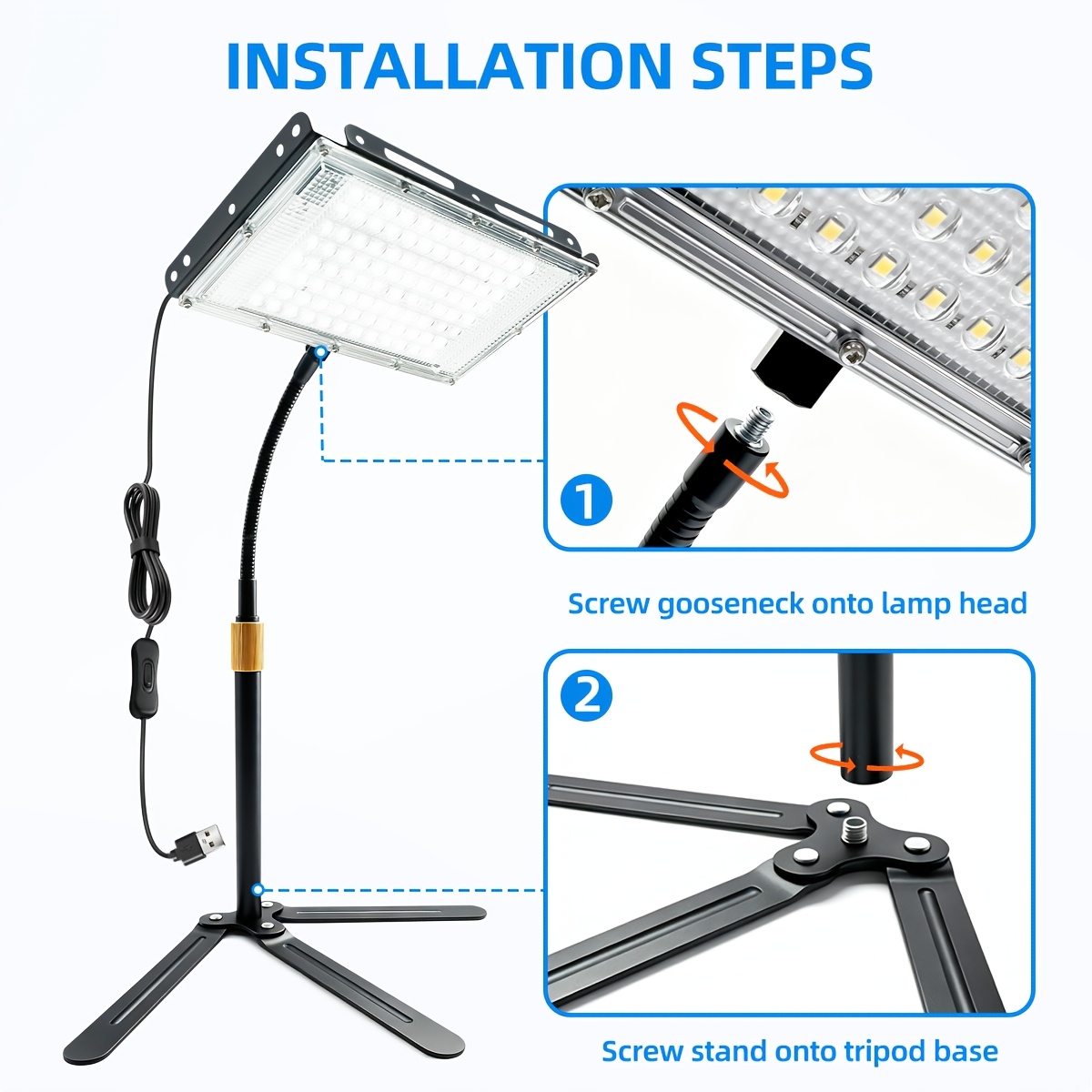 INSTALLATION STEPS

1

Screw gooseneck onto lamp head

2

Screw stand onto tripod base