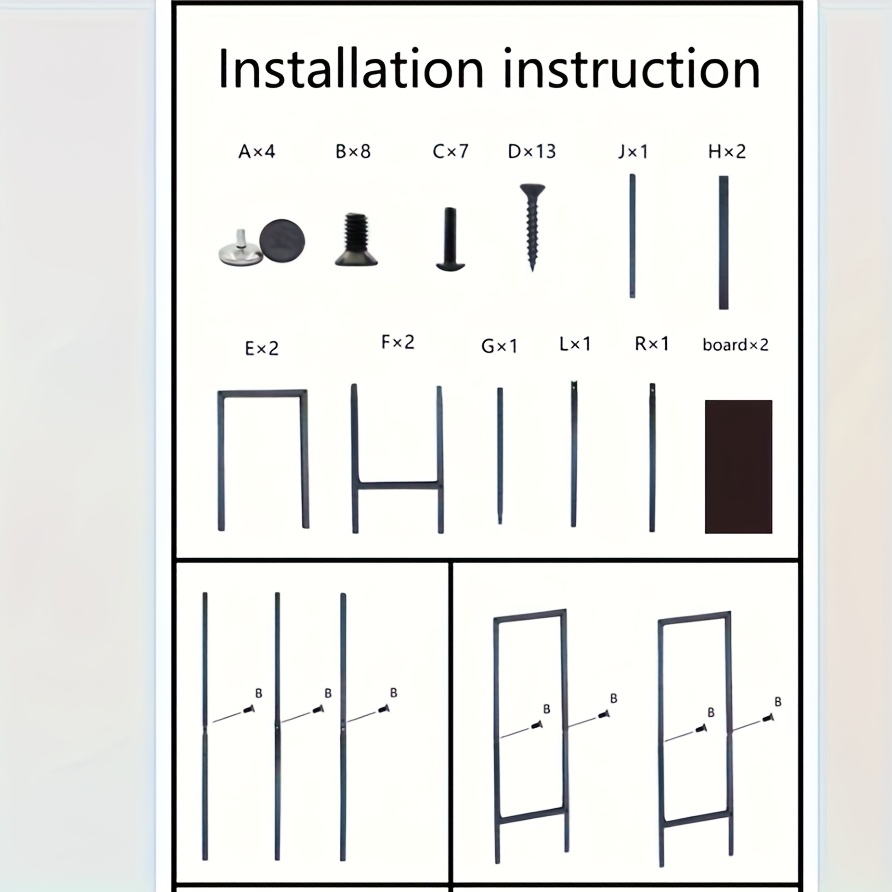 Installation instruction

A×4 B×8 C×7 D×13 J×1 H×2

E×2 F×2 G×1 L×1 R×1 board×2

B B B

B B B B