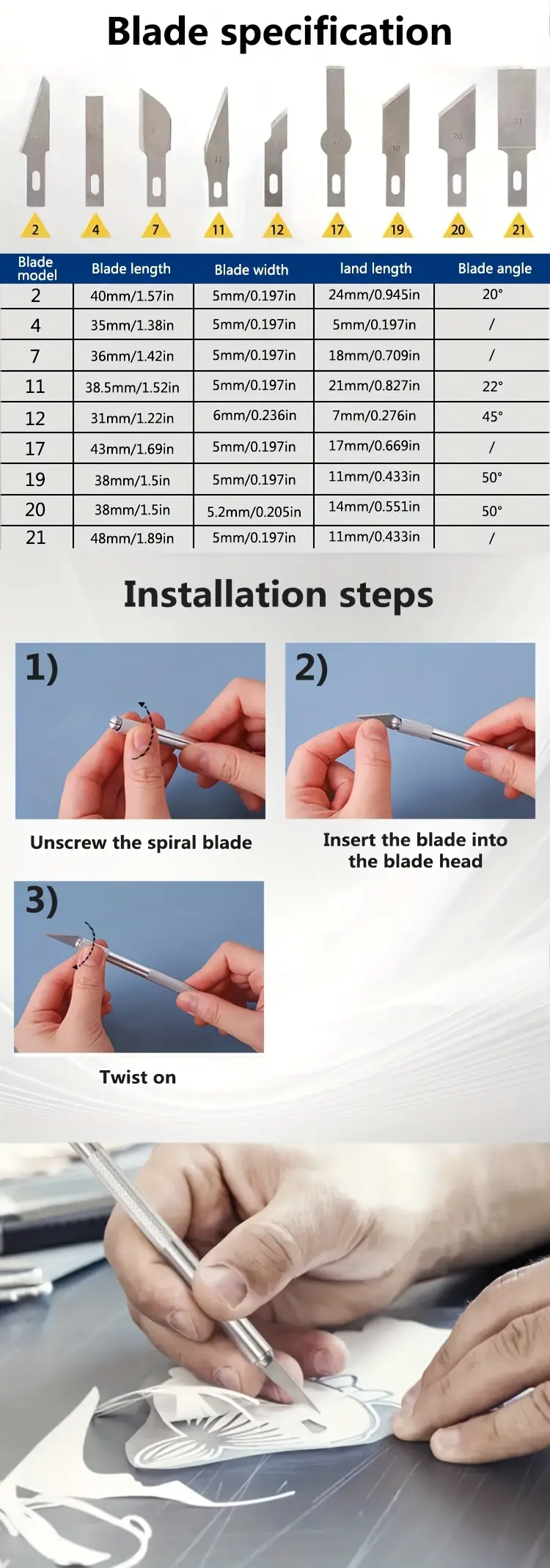 Blade specification

2 4 7 11 12 17 19 20 21

| Blade model | Blade length | Blade width | land length | Blade angle |
|---|---|---|---|---|
| 2 | 40mm/1.57in | 5mm/0.197in | 24mm/0.945in | 20° |
| 4 | 35mm/1.38in | 5mm/0.197in | 5mm/0.197in | / |
| 7 | 36mm/1.42in | 5mm/0.197in | 18mm/0.709in | / |
| 11 | 38.5mm/1.52in | 5mm/0.197in | 21mm/0.827in | 22° |
| 12 | 31mm/1.22in | 6mm/0.236in | 7mm/0.276in | 45° |
| 17 | 43mm/1.69in | 5mm/0.197in | 17mm/0.669in | / |
| 19 | 38mm/1.5in | 5mm/0.197in | 11mm/0.433in | 50° |
| 20 | 38mm/1.5in | 5.2mm/0.205in | 14mm/0.551in | 50° |
| 21 | 48mm/1.89in | 5mm/0.197in | 11mm/0.433in | / |

Installation steps

1)

Unscrew the spiral blade

2)

Insert the blade into the blade head

3)

Twist on