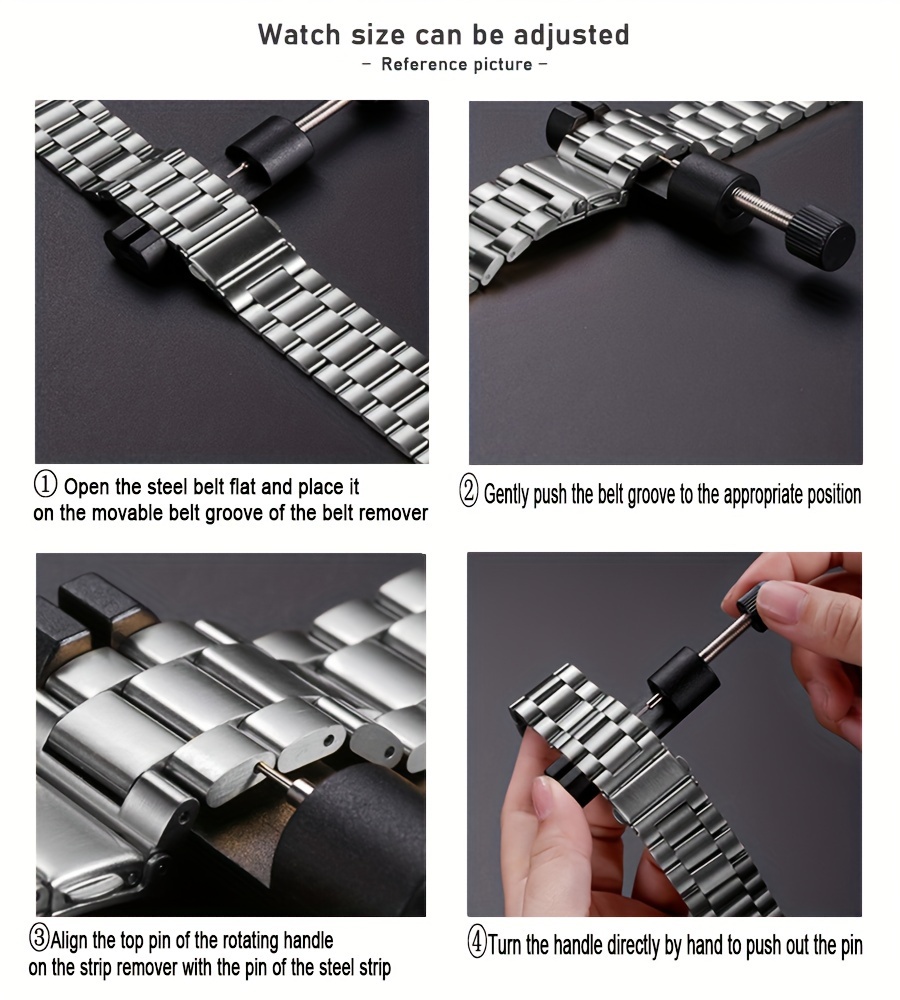 Watch size can be adjusted
– Reference picture –

① Open the steel belt flat and place it on the movable belt groove of the belt remover

② Gently push the belt groove to the appropriate position

③Align the top pin of the rotating handle on the strip remover with the pin of the steel strip

④Turn the handle directly by hand to push out the pin