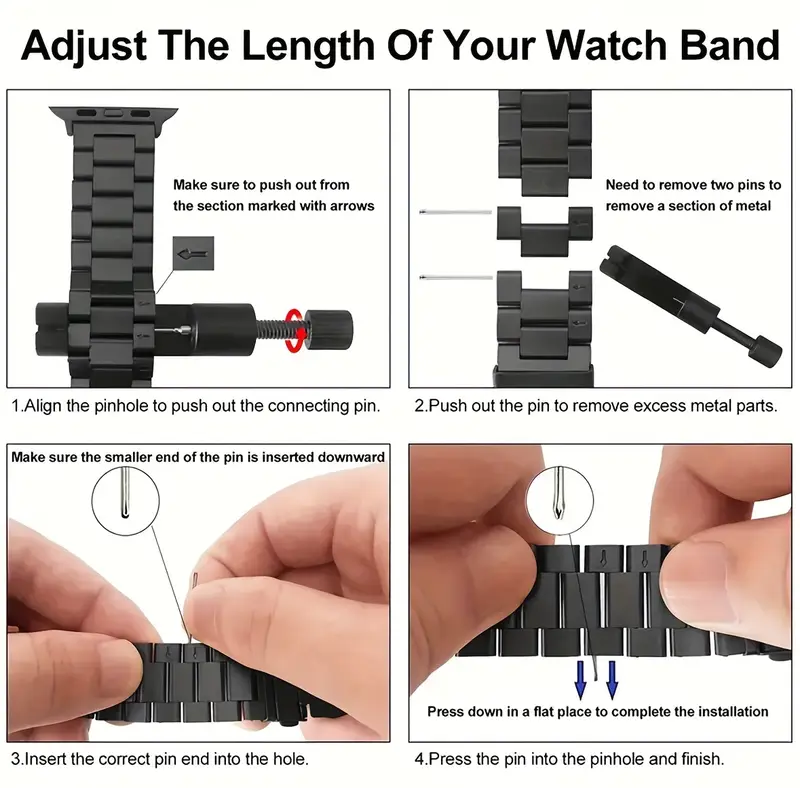 Adjust The Length Of Your Watch Band

Make sure to push out from the section marked with arrows

1.Align the pinhole to push out the connecting pin.

Need to remove two pins to remove a section of metal

2.Push out the pin to remove excess metal parts.

Make sure the smaller end of the pin is inserted downward

3.Insert the correct pin end into the hole.

Press down in a flat place to complete the installation

4.Press the pin into the pinhole and finish.