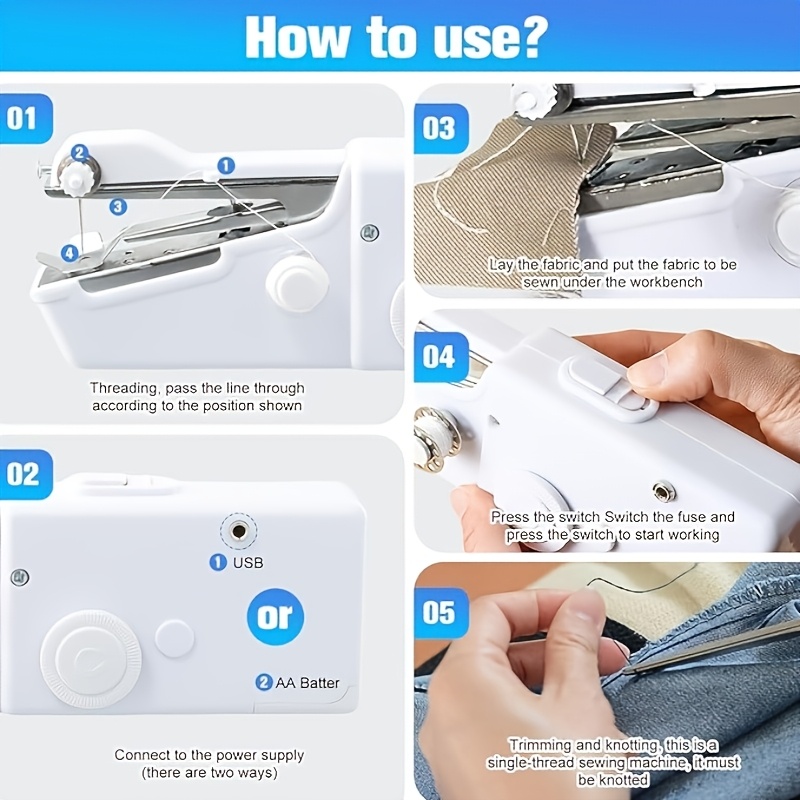 How to use?

01

2
1
3
4

Threading, pass the line through according to the position shown

02

1 USB

or

2 AA Batter

Connect to the power supply (there are two ways)

03

Lay the fabric and put the fabric to be sewn under the workbench

04

Press the switch Switch the fuse and press the switch to start working

05

Trimming and knotting, this is a single-thread sewing machine, it must be knotted