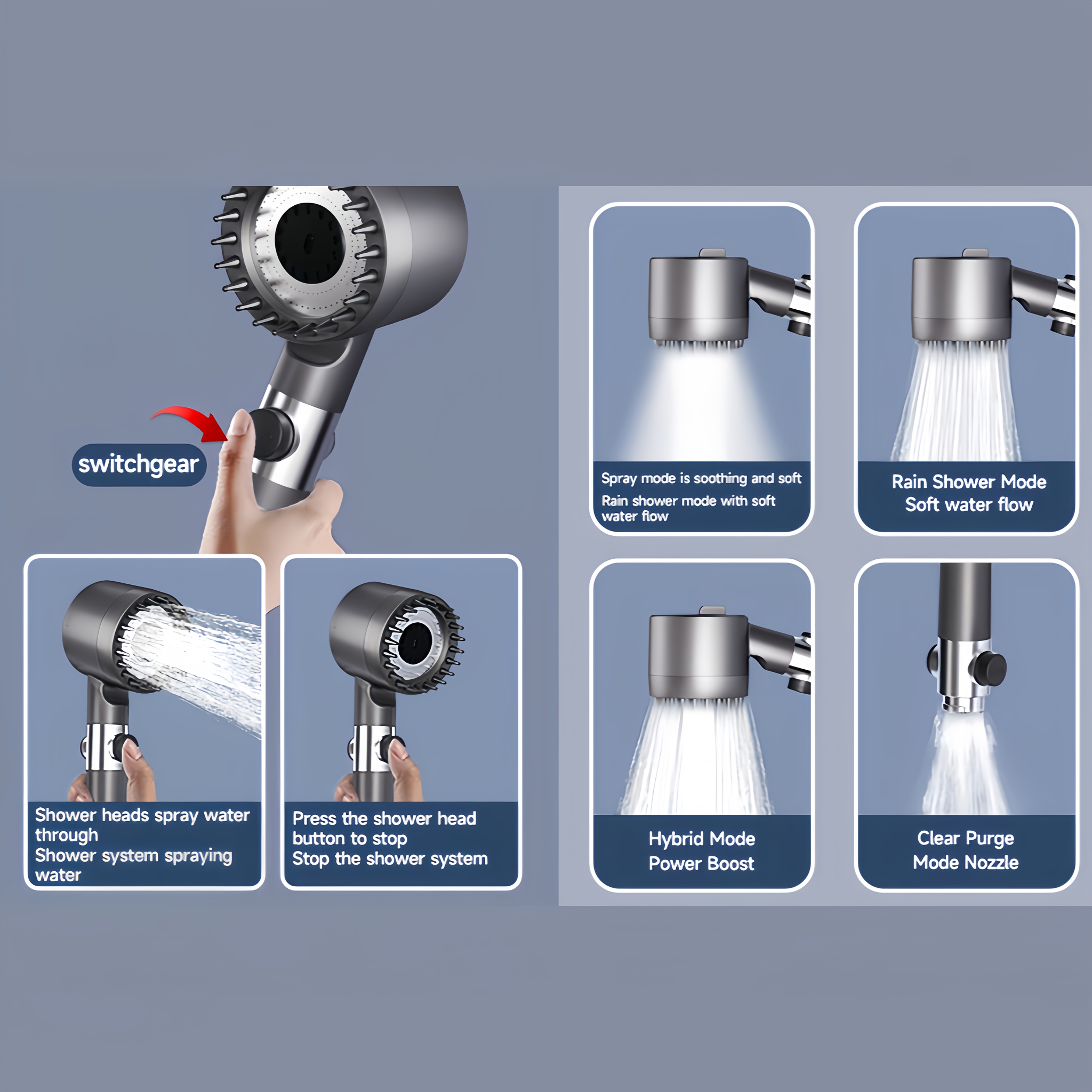 switchgear

Shower heads spray water through
Shower system spraying water

Press the shower head button to stop
Stop the shower system

Spray mode is soothing and soft
Rain shower mode with soft water flow

Rain Shower Mode
Soft water flow

Hybrid Mode
Power Boost

Clear Purge
Mode Nozzle