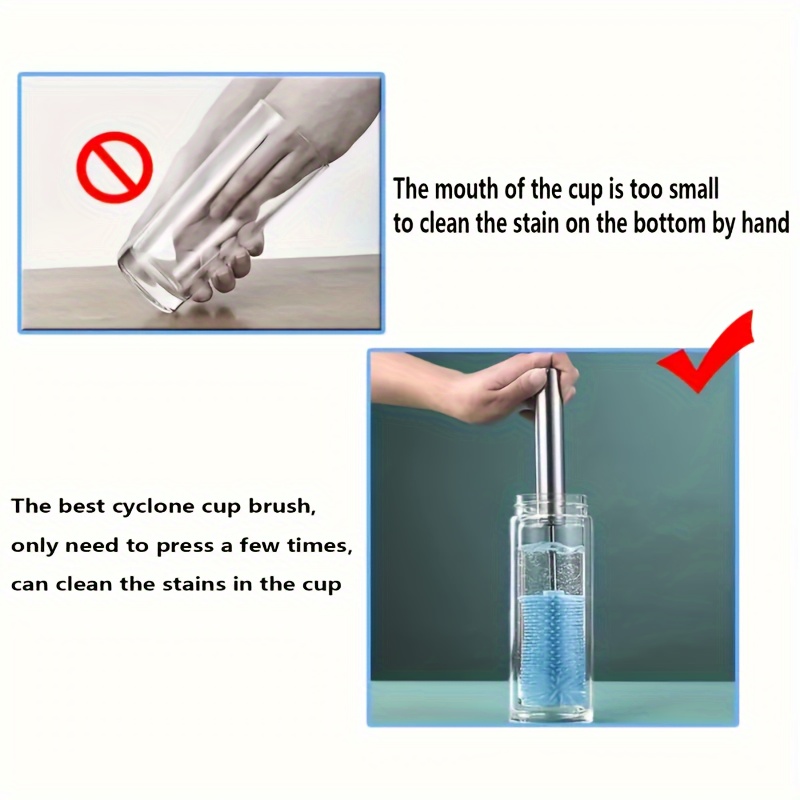 The mouth of the cup is too small to clean the stain on the bottom by hand

The best cyclone cup brush, only need to press a few times, can clean the stains in the cup