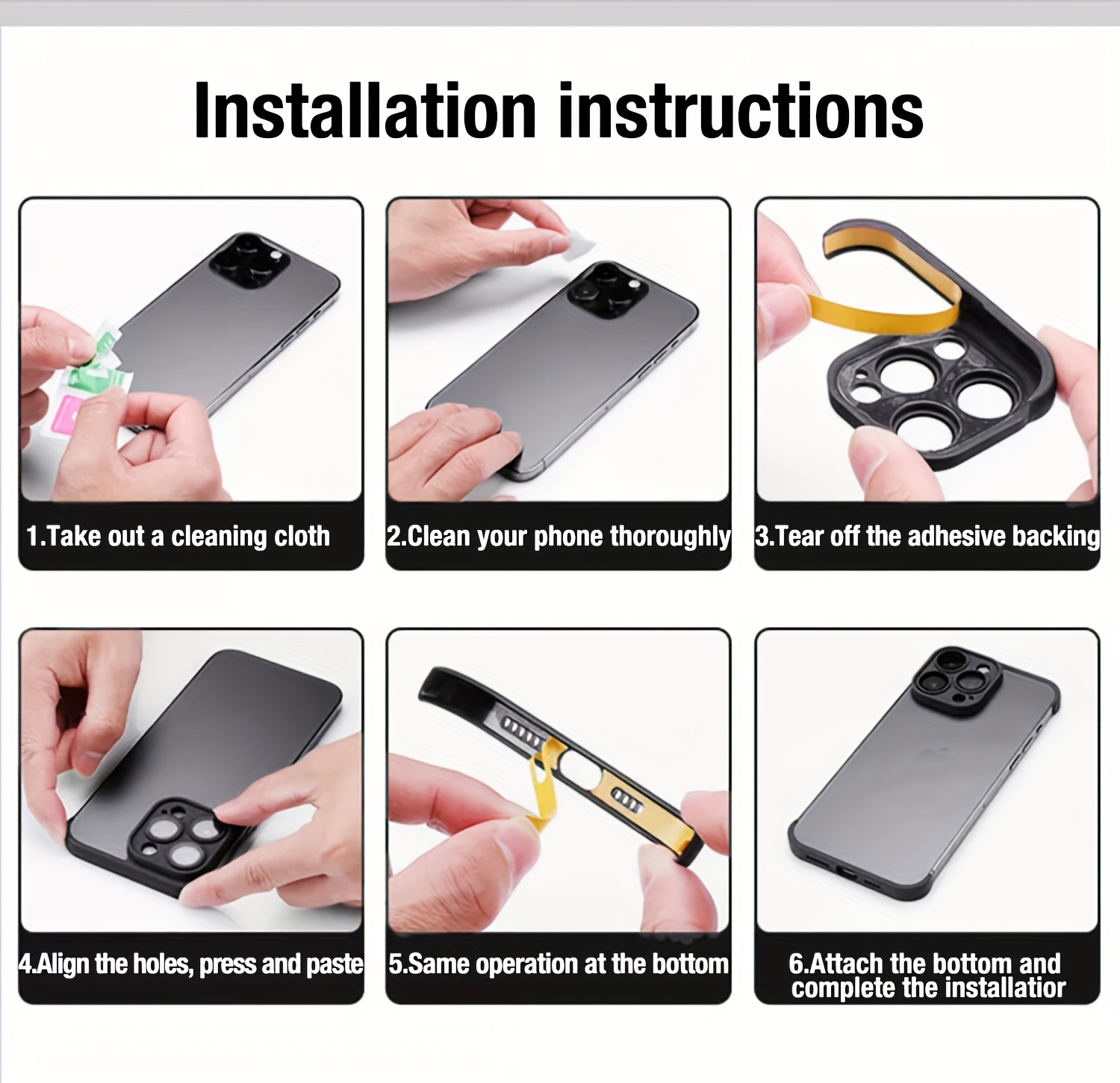 Installation instructions

1.Take out a cleaning cloth

2.Clean your phone thoroughly

3.Tear off the adhesive backing

4.Align the holes, press and paste

5.Same operation at the bottom

6.Attach the bottom and complete the installatior