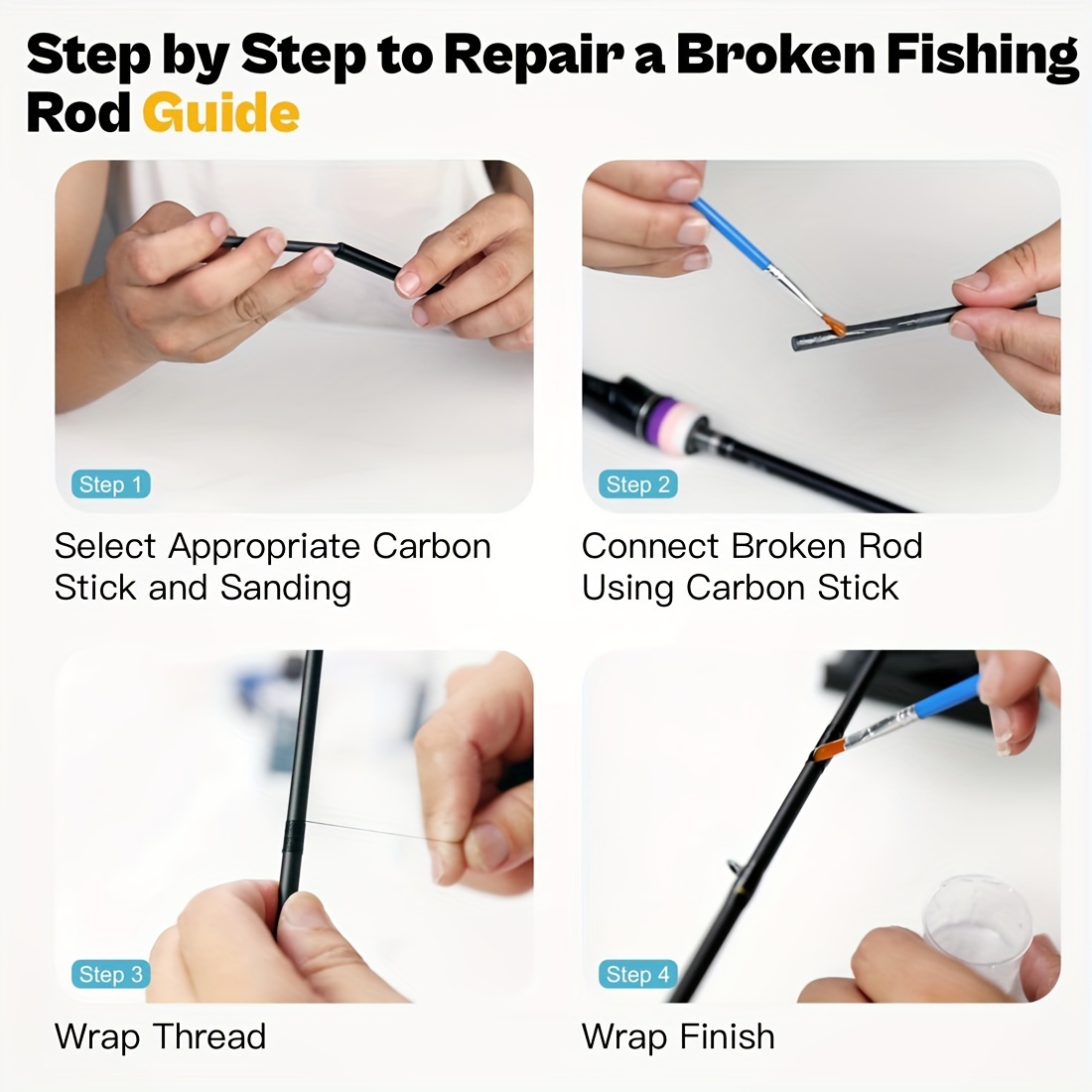 Step by Step to Repair a Broken Fishing Rod Guide

Step 1

Select Appropriate Carbon Stick and Sanding

Step 2

Connect Broken Rod Using Carbon Stick

Step 3

Wrap Thread

Step 4

Wrap Finish