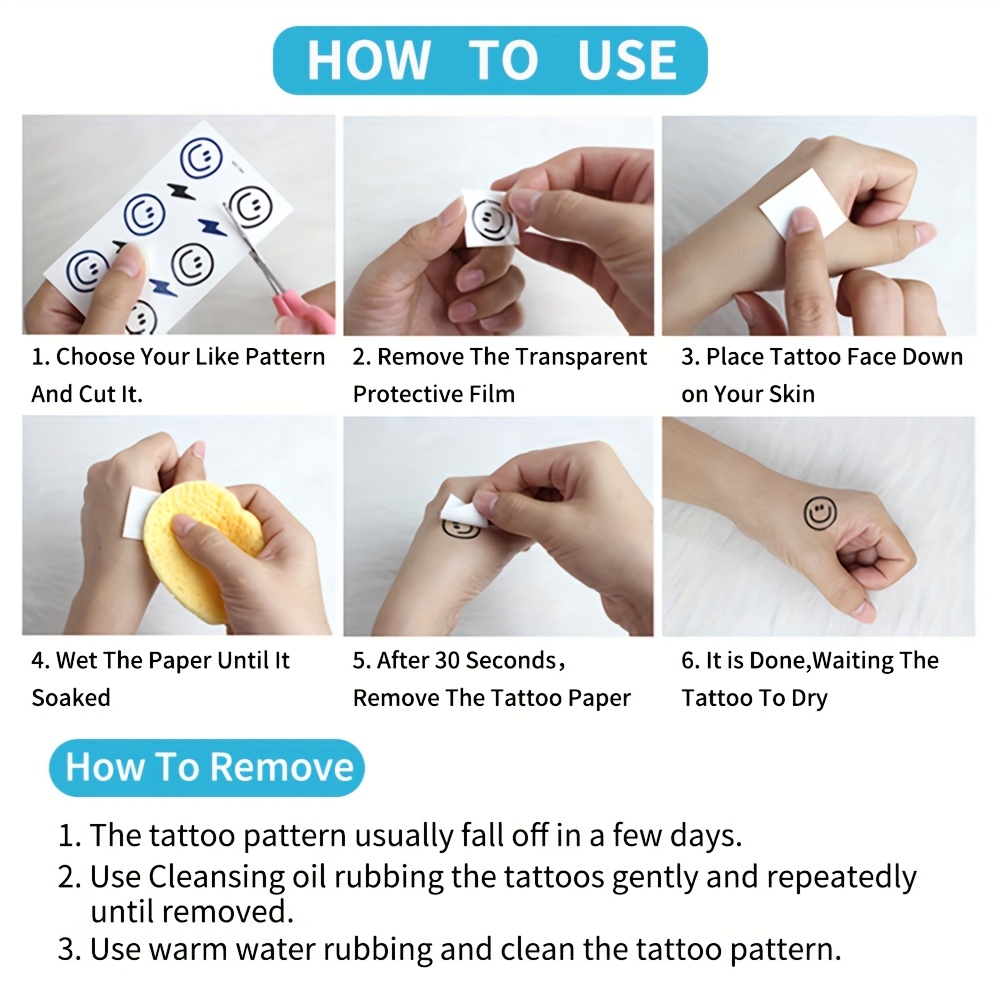 HOW TO USE

1. Choose Your Like Pattern And Cut It.

2. Remove The Transparent Protective Film

3. Place Tattoo Face Down on Your Skin

4. Wet The Paper Until It Soaked

5. After 30 Seconds, Remove The Tattoo Paper

6. It is Done,Waiting The Tattoo To Dry

How To Remove

1. The tattoo pattern usually fall off in a few days.
2. Use Cleansing oil rubbing the tattoos gently and repeatedly until removed.
3. Use warm water rubbing and clean the tattoo pattern.