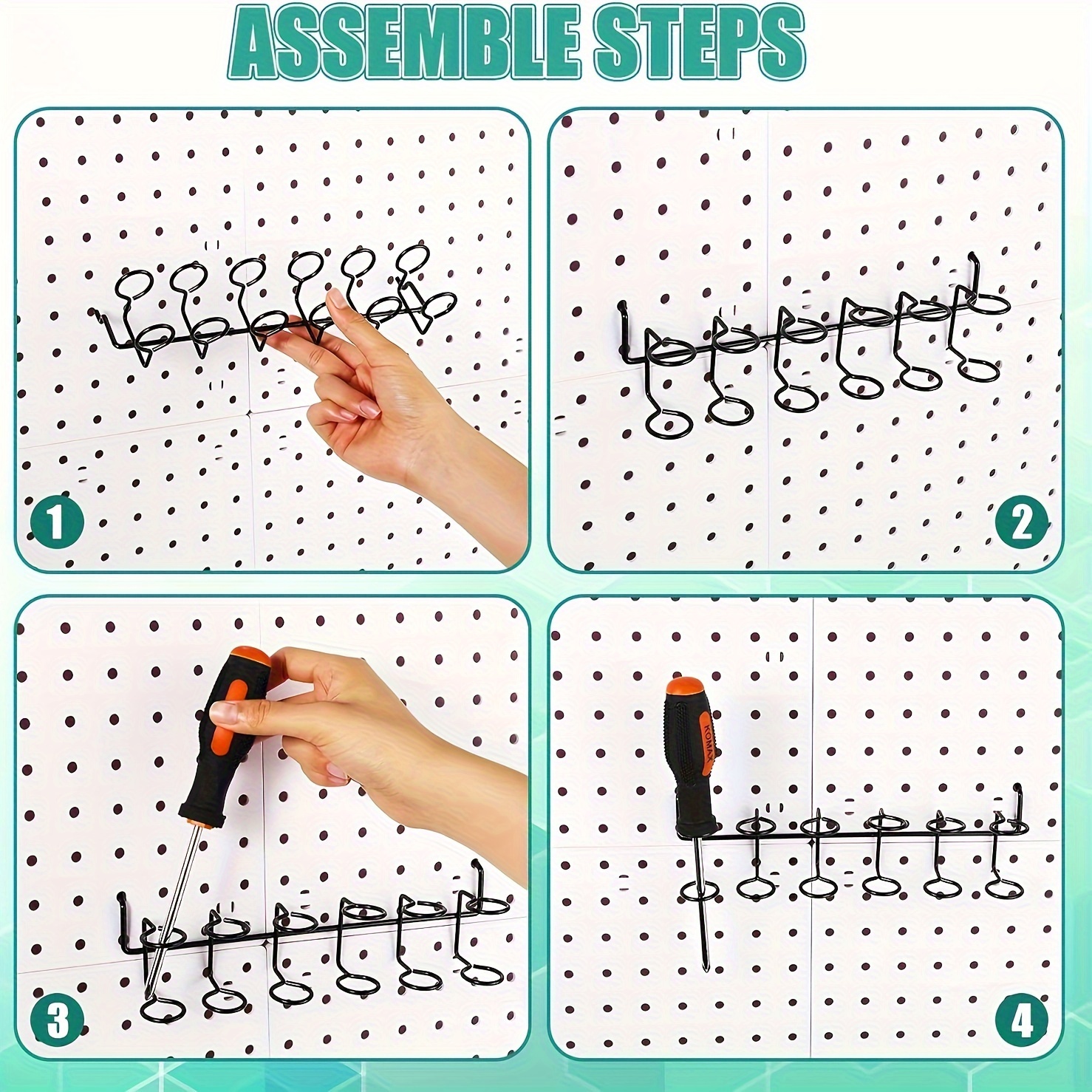 ASSEMBLE STEPS

1

2

3

KOMAX

4