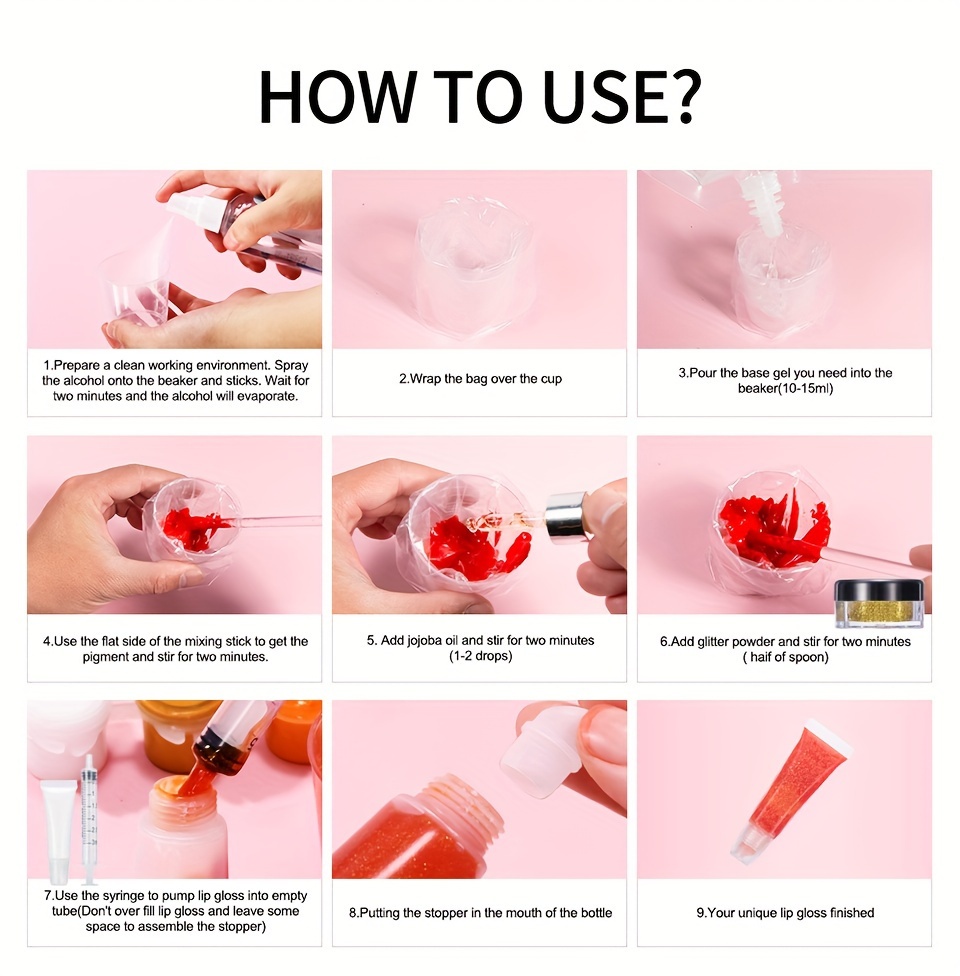 HOW TO USE?

1.Prepare a clean working environment. Spray the alcohol onto the beaker and sticks. Wait for two minutes and the alcohol will evaporate.

2.Wrap the bag over the cup

3.Pour the base gel you need into the beaker(10-15ml)

4.Use the flat side of the mixing stick to get the pigment and stir for two minutes.

5. Add jojoba oil and stir for two minutes (1-2 drops)

6.Add glitter powder and stir for two minutes ( haif of spoon)

7.Use the syringe to pump lip gloss into empty tube(Don't over fill lip gloss and leave some space to assemble the stopper)

8.Putting the stopper in the mouth of the bottle

9.Your unique lip gloss finished