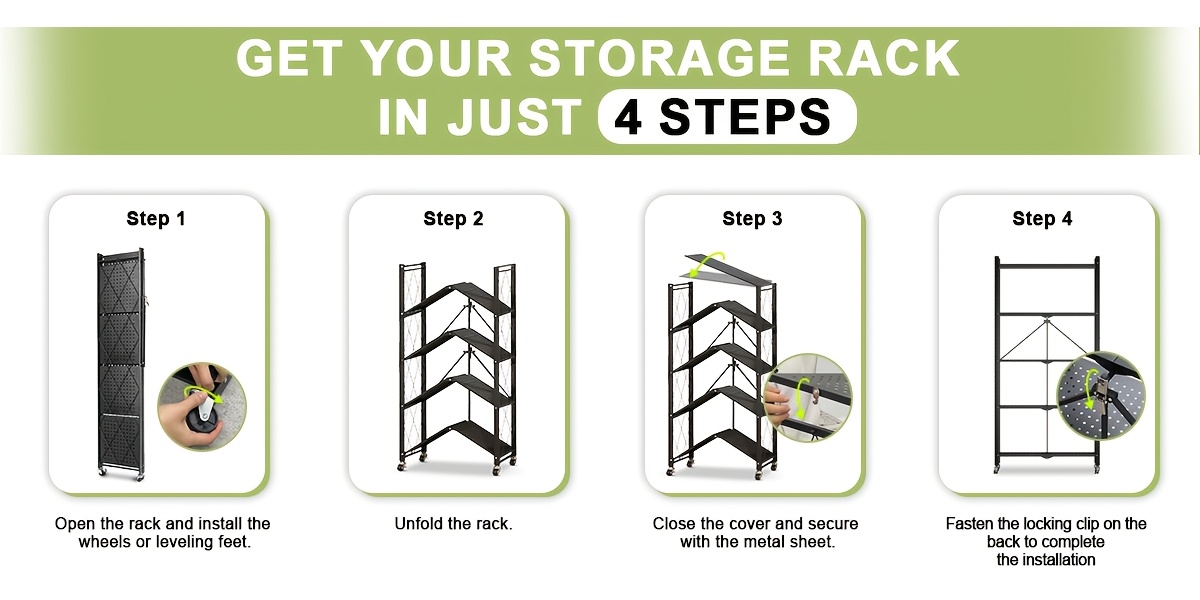 GET YOUR STORAGE RACK IN JUST 4 STEPS

Step 1

Open the rack and install the wheels or leveling feet.

Step 2

Unfold the rack.

Step 3

Close the cover and secure with the metal sheet.

Step 4

Fasten the locking clip on the back to complete the installation