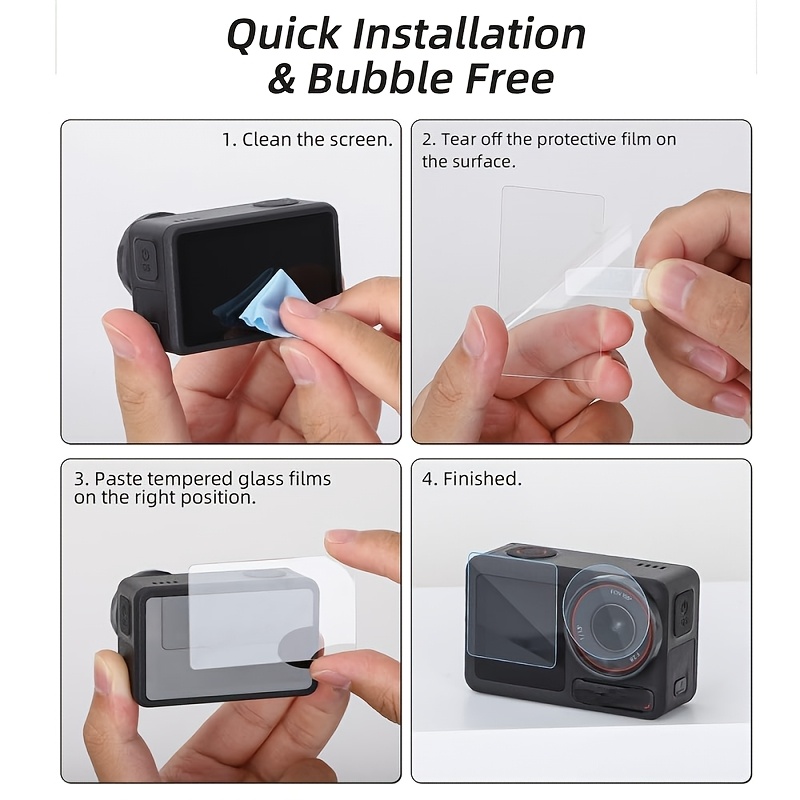 Quick Installation
& Bubble Free

1. Clean the screen.

2. Tear off the protective film on the surface.

3. Paste tempered glass films on the right position.

4. Finished.