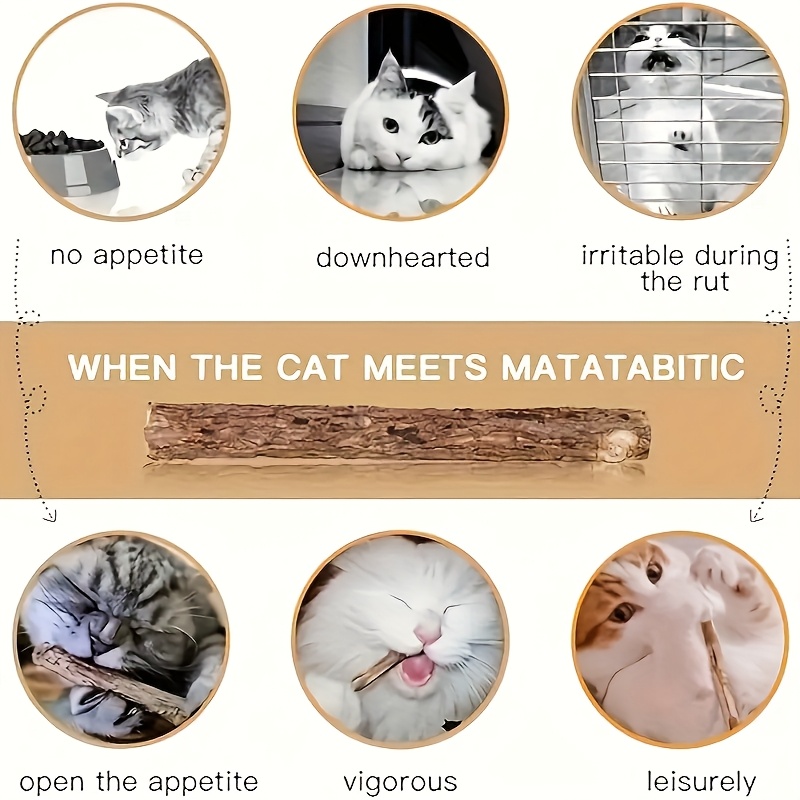 no appetite

downhearted

irritable during the rut

WHEN THE CAT MEETS MATATABITIC

open the appetite

vigorous

leisurely