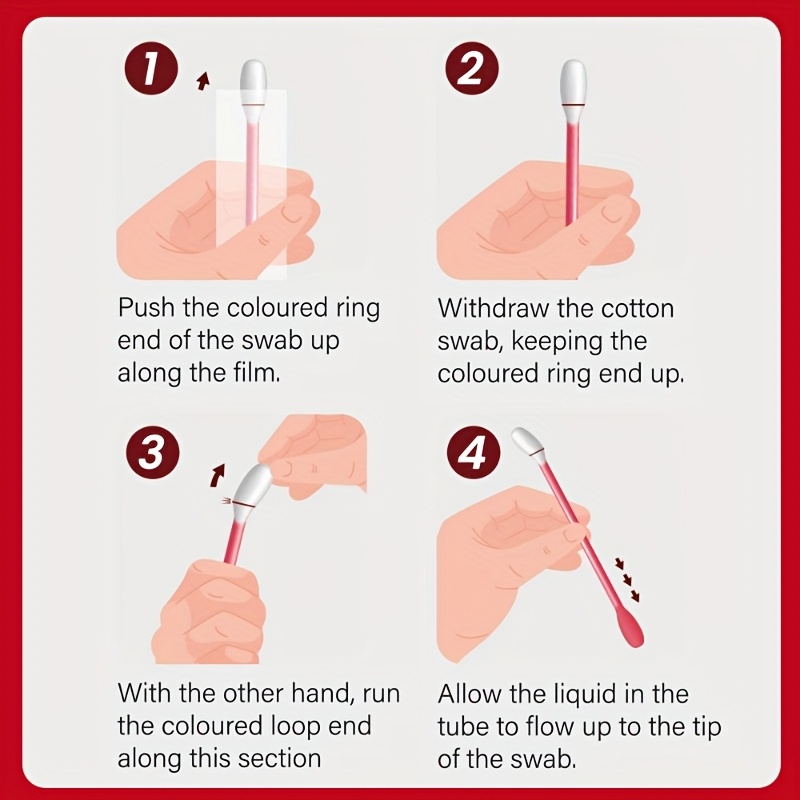 1

Push the coloured ring end of the swab up along the film.

2

Withdraw the cotton swab, keeping the coloured ring end up.

3

With the other hand, run the coloured loop end along this section

4

Allow the liquid in the tube to flow up to the tip of the swab.