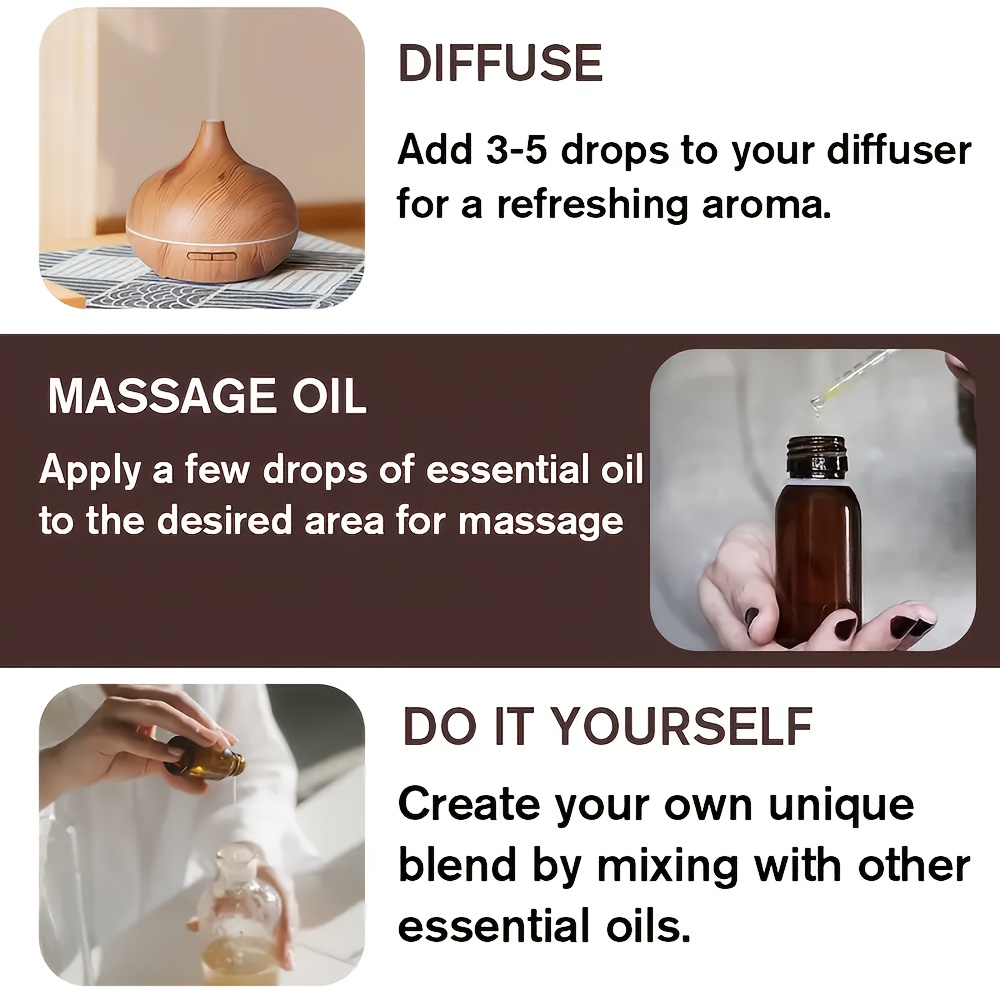 DIFFUSE

Add 3-5 drops to your diffuser for a refreshing aroma.

MASSAGE OIL

Apply a few drops of essential oil to the desired area for massage

DO IT YOURSELF

Create your own unique blend by mixing with other essential oils.