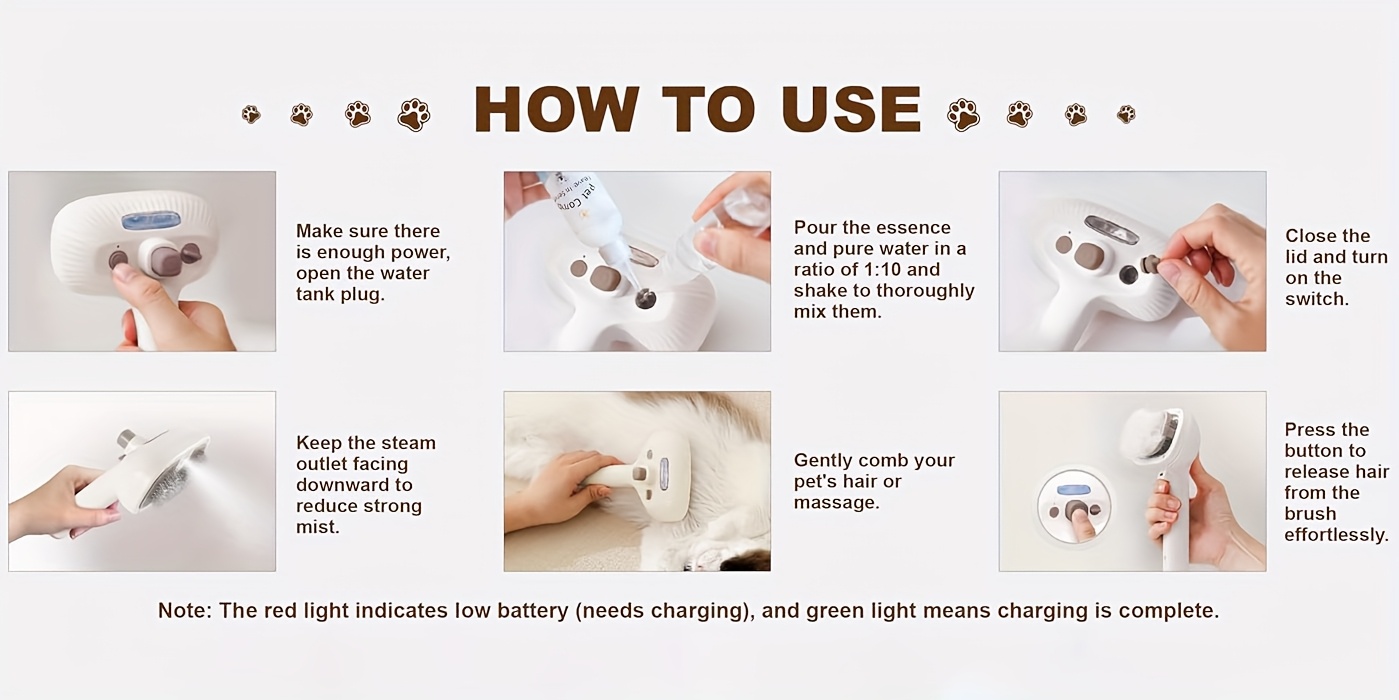 HOW TO USE

Make sure there is enough power, open the water tank plug.

Pour the essence and pure water in a ratio of 1:10 and shake to thoroughly mix them.

Close the lid and turn on the switch.

Keep the steam outlet facing downward to reduce strong mist.

Gently comb your pet's hair or massage.

Press the button to release hair from the brush effortlessly.

Note: The red light indicates low battery (needs charging), and green light means charging is complete.