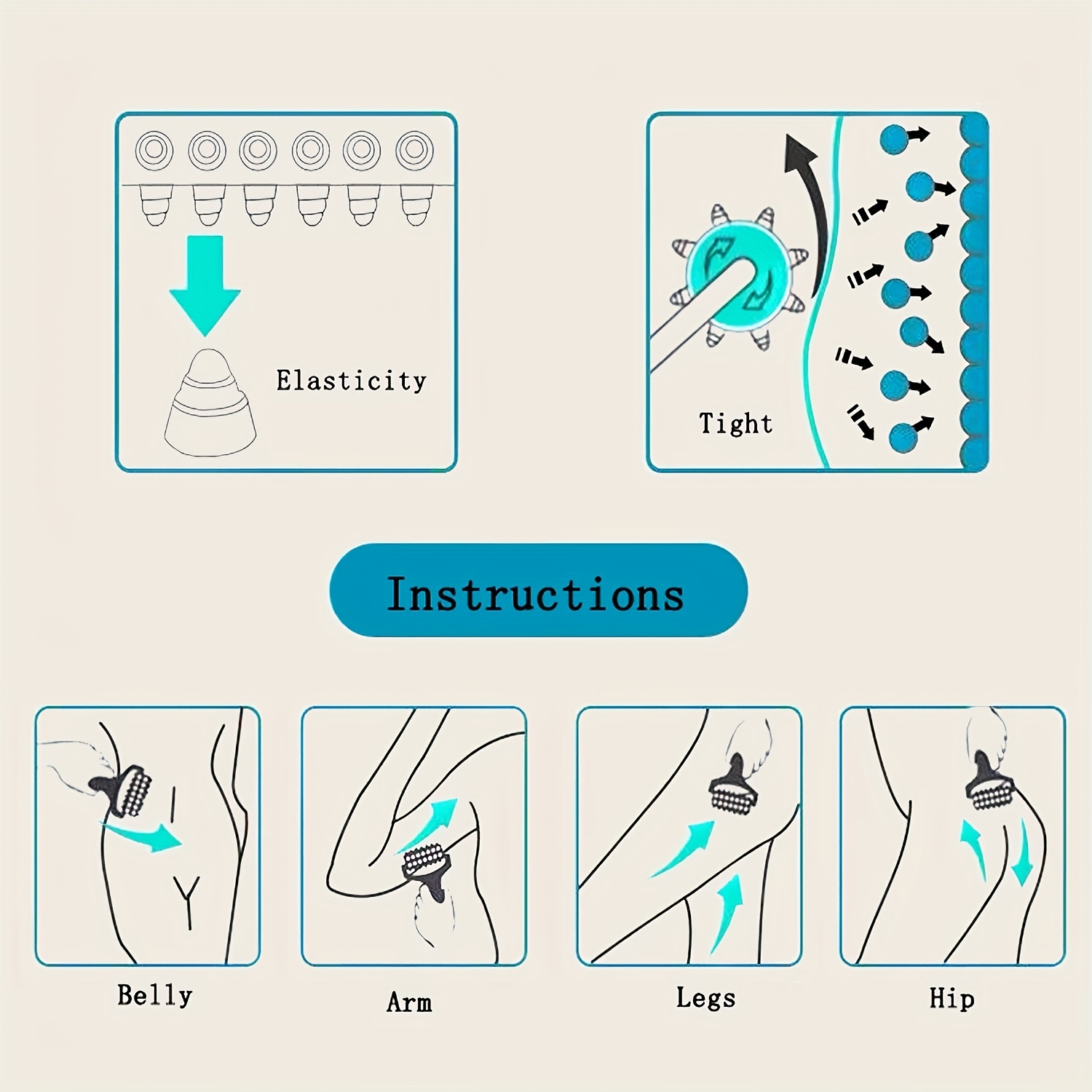 Elasticity

Tight

Instructions

Belly

Arm

Legs

Hip