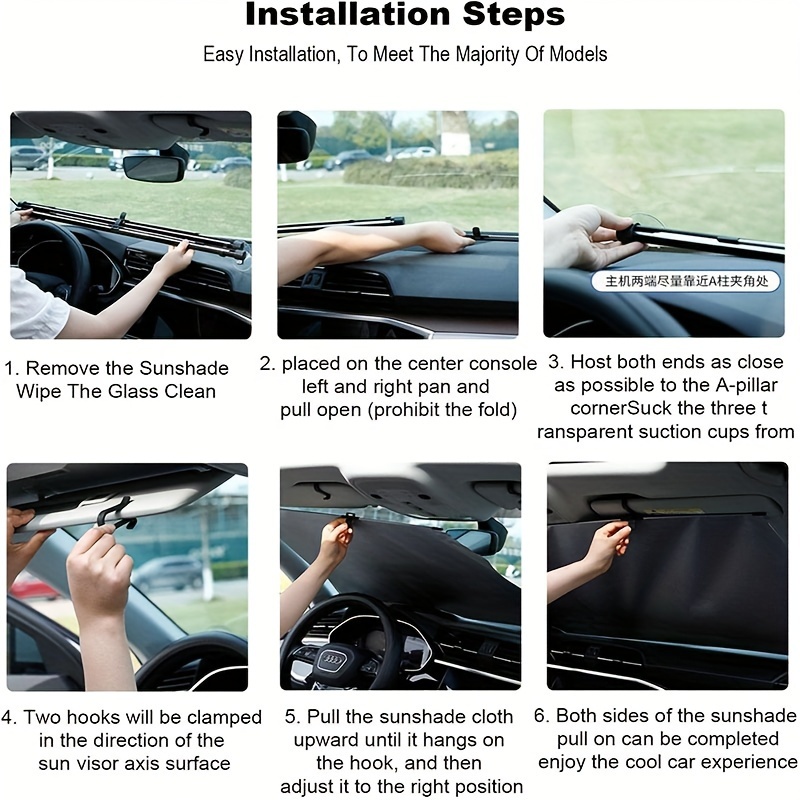 Installation Steps

Easy Installation, To Meet The Majority Of Models

主机两端尽量靠近A柱夹角处

1. Remove the Sunshade Wipe The Glass Clean

2. placed on the center console left and right pan and pull open (prohibit the fold)

3. Host both ends as close as possible to the A-pillar cornerSuck the three t ransparent suction cups from

4. Two hooks will be clamped in the direction of the sun visor axis surface

5. Pull the sunshade cloth upward until it hangs on the hook, and then adjust it to the right position

6. Both sides of the sunshade pull on can be completed enjoy the cool car experience