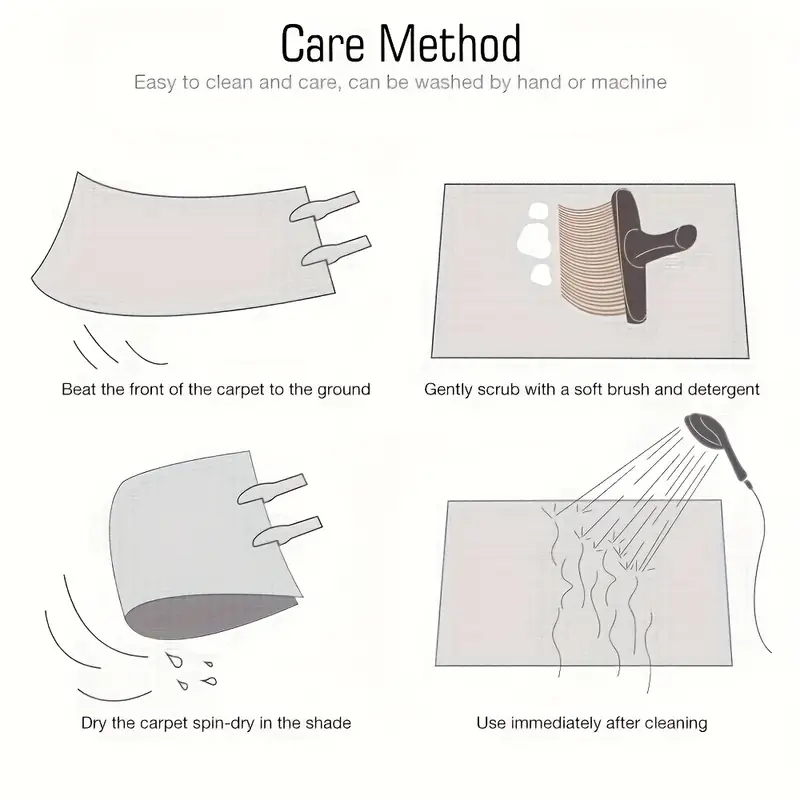 Care Method

Easy to clean and care, can be washed by hand or machine

Beat the front of the carpet to the ground

Gently scrub with a soft brush and detergent

Dry the carpet spin-dry in the shade

Use immediately after cleaning