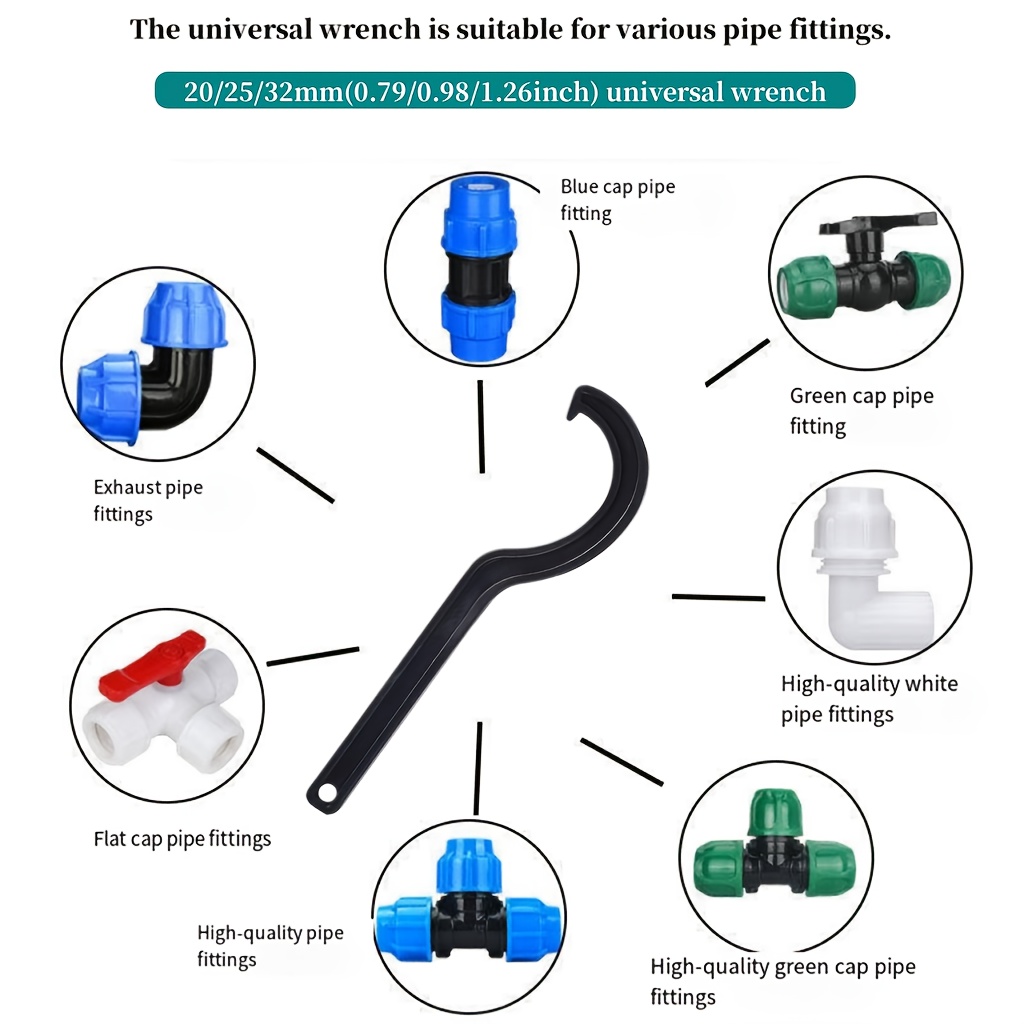 The universal wrench is suitable for various pipe fittings.

20/25/32mm(0.79/0.98/1.26inch) universal wrench

Blue cap pipe fitting

Green cap pipe fitting

Exhaust pipe fittings

High-quality white pipe fittings

Flat cap pipe fittings

High-quality pipe fittings

High-quality green cap pipe fittings