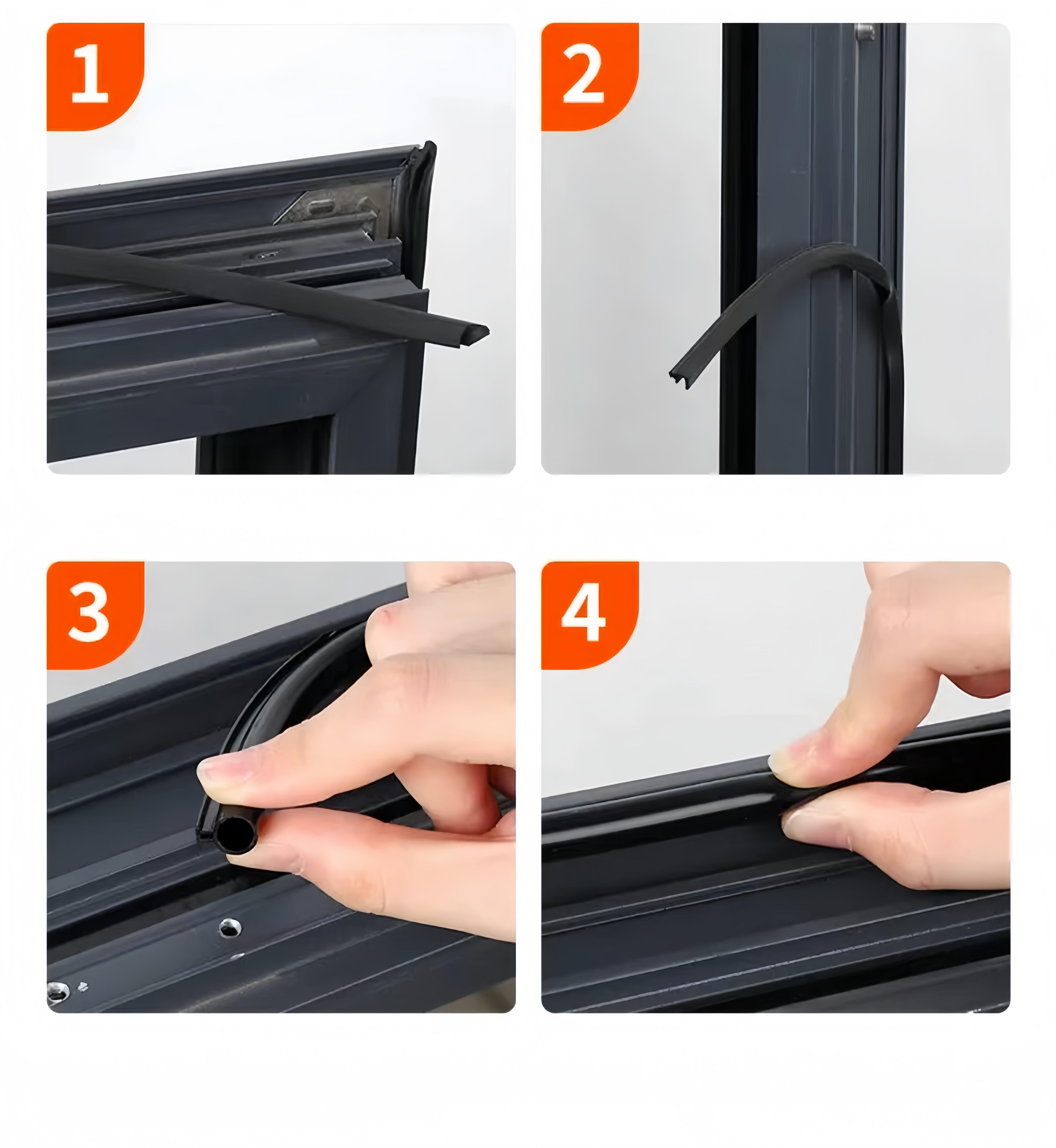 1

2

3

4