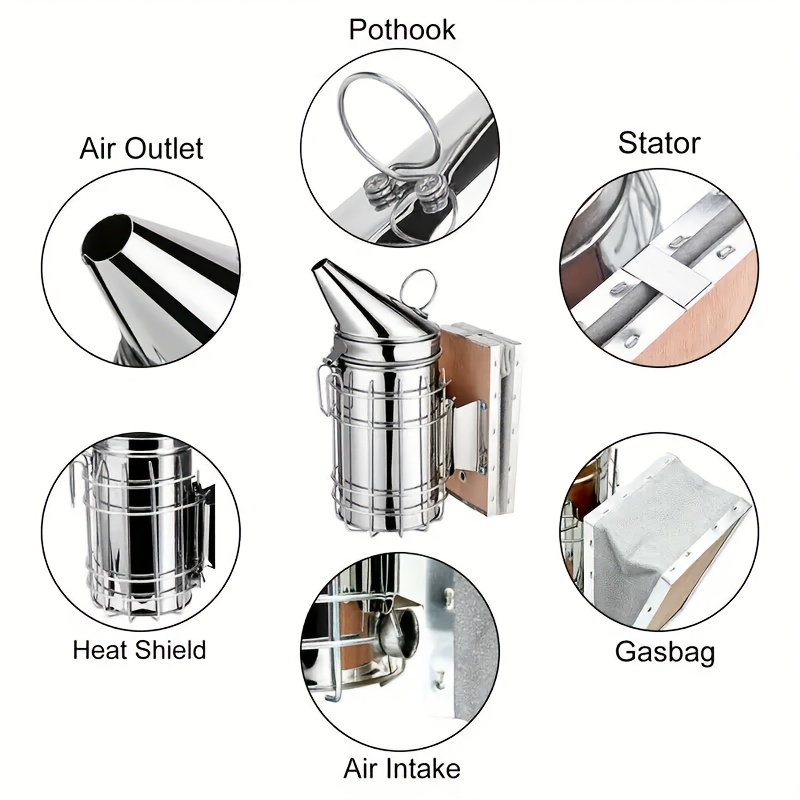 Pothook

Air Outlet

Stator

Heat Shield

Gasbag

Air Intake