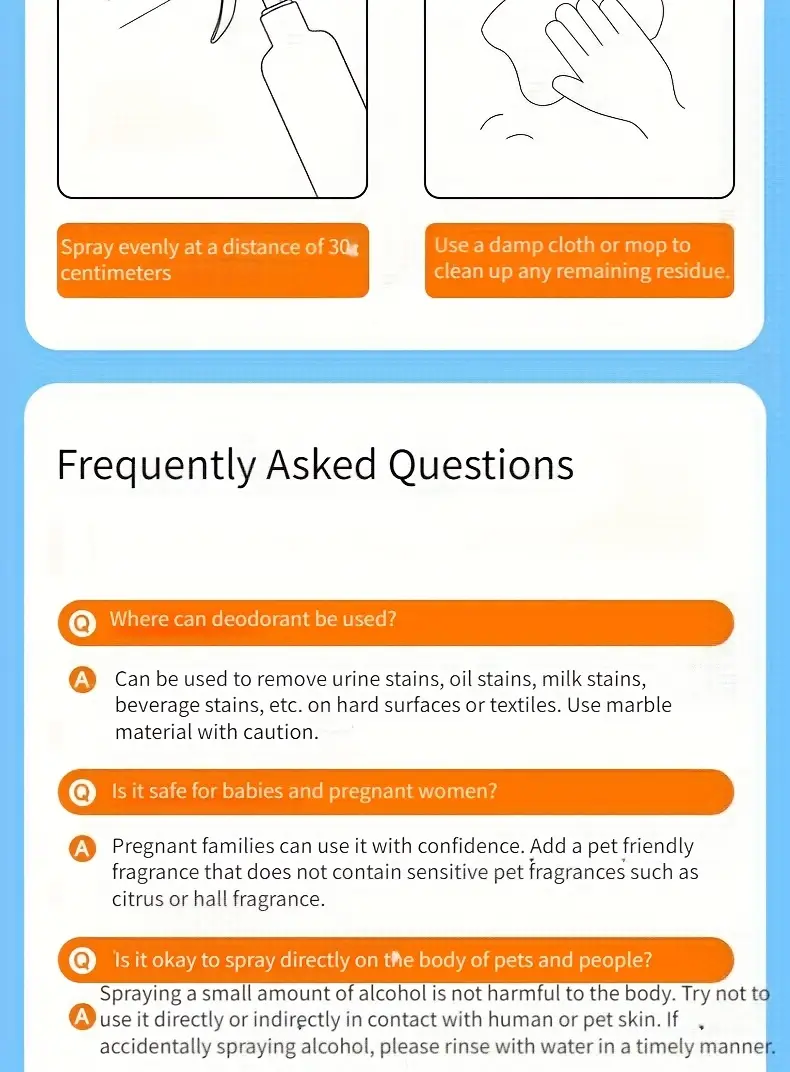 Spray evenly at a distance of 30 centimeters

Use a damp cloth or mop to clean up any remaining residue.

Frequently Asked Questions

Q Where can deodorant be used?

A Can be used to remove urine stains, oil stains, milk stains, beverage stains, etc. on hard surfaces or textiles. Use marble material with caution.

Q Is it safe for babies and pregnant women?

A Pregnant families can use it with confidence. Add a pet friendly fragrance that does not contain sensitive pet fragrances such as citrus or hall fragrance.

Q Is it okay to spray directly on the body of pets and people?

A Spraying a small amount of alcohol is not harmful to the body. Try not to use it directly or indirectly in contact with human or pet skin. If accidentally spraying alcohol, please rinse with water in a timely manner.