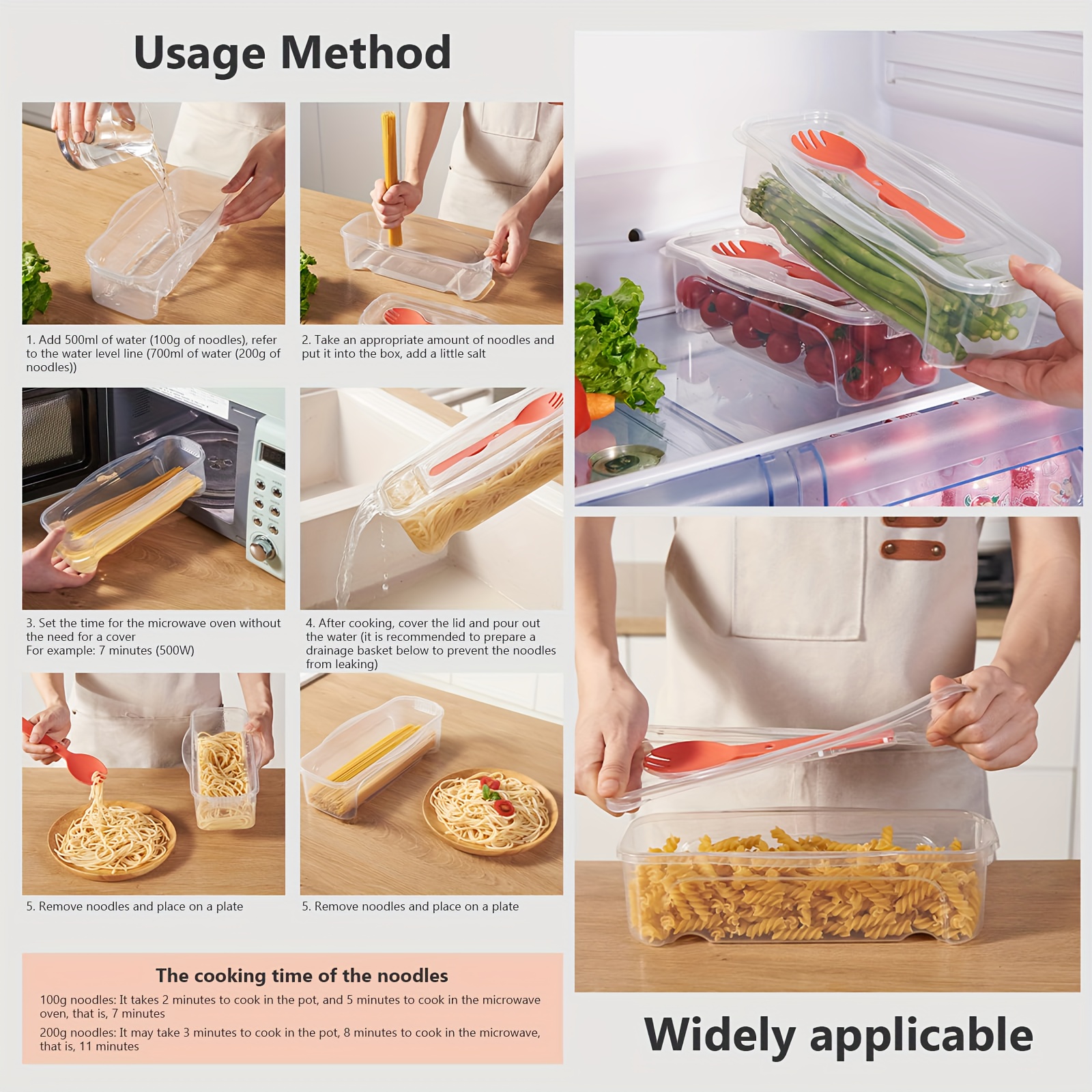 Usage Method

1. Add 500ml of water (100g of noodles), refer to the water level line (700ml of water (200g of noodles))

2. Take an appropriate amount of noodles and put it into the box, add a little salt

3. Set the time for the microwave oven without the need for a cover
For example: 7 minutes (500W)

4. After cooking, cover the lid and pour out the water (it is recommended to prepare a drainage basket below to prevent the noodles from leaking)

5. Remove noodles and place on a plate

5. Remove noodles and place on a plate

The cooking time of the noodles

100g noodles: It takes 2 minutes to cook in the pot, and 5 minutes to cook in the microwave oven, that is, 7 minutes

200g noodles: It may take 3 minutes to cook in the pot, 8 minutes to cook in the microwave, that is, 11 minutes

Widely applicable