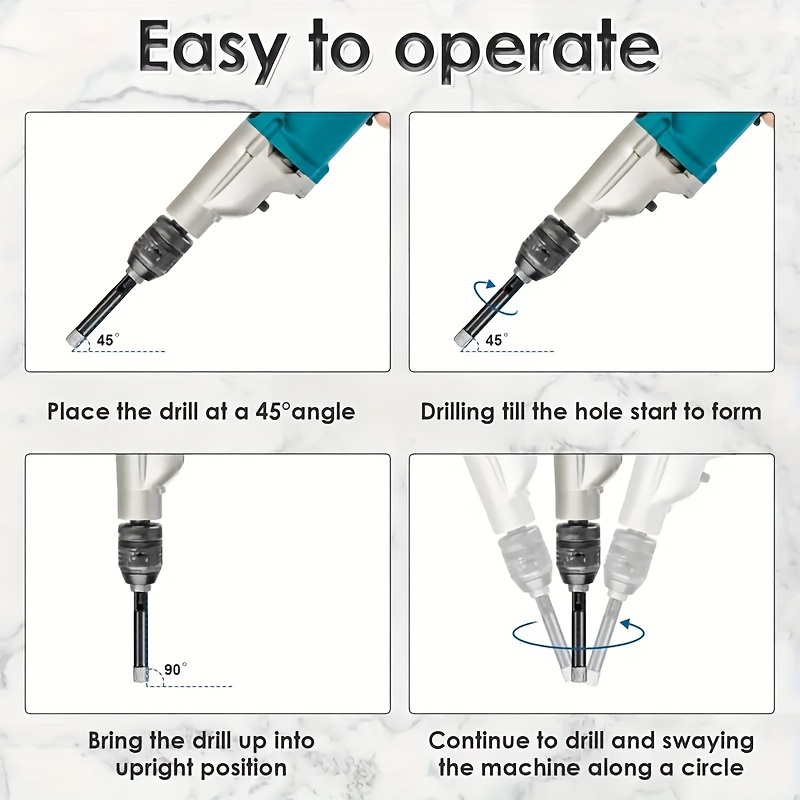 Easy to operate

45°

Place the drill at a 45°angle

45°

Drilling till the hole start to form

90°

Bring the drill up into upright position

Continue to drill and swaying the machine along a circle