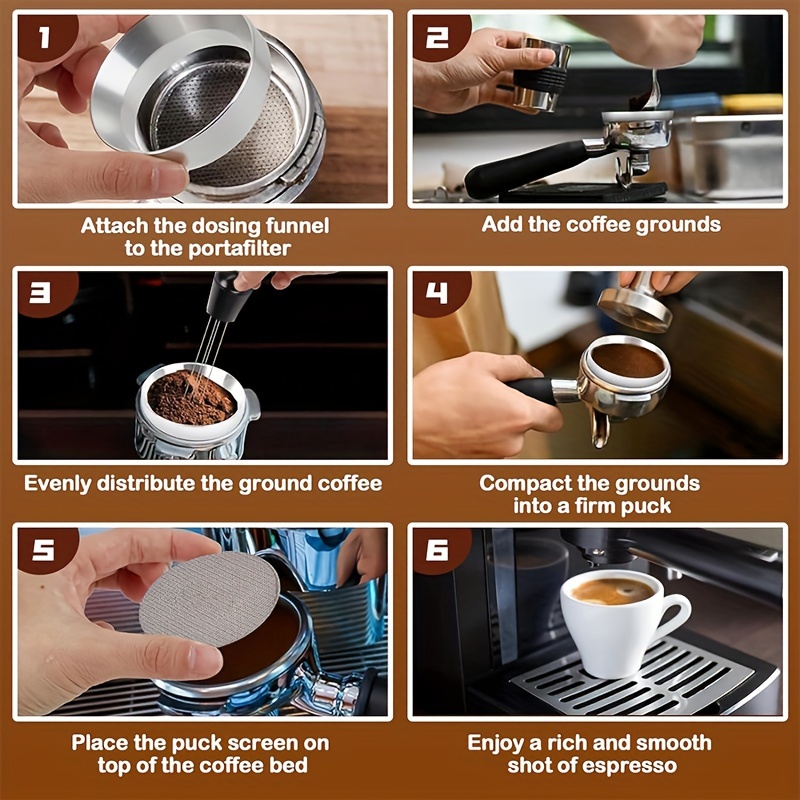 1

Attach the dosing funnel to the portafilter

2

Add the coffee grounds

3

Evenly distribute the ground coffee

4

Compact the grounds into a firm puck

5

Place the puck screen on top of the coffee bed

6

Enjoy a rich and smooth shot of espresso