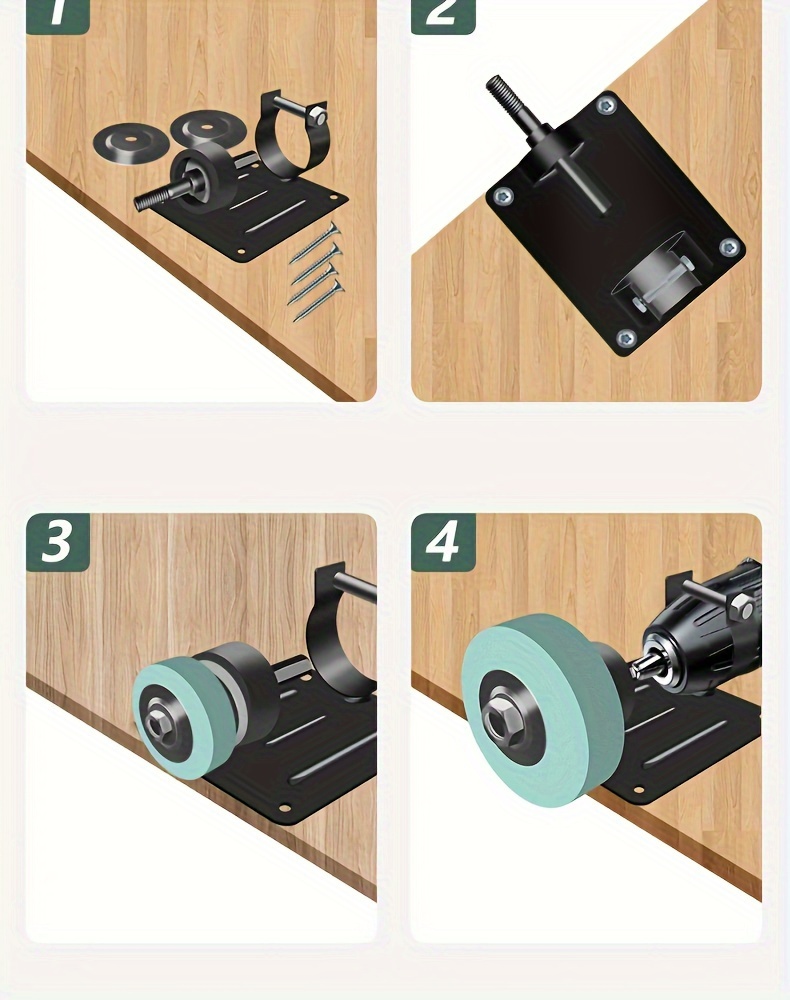 1

2

3

4