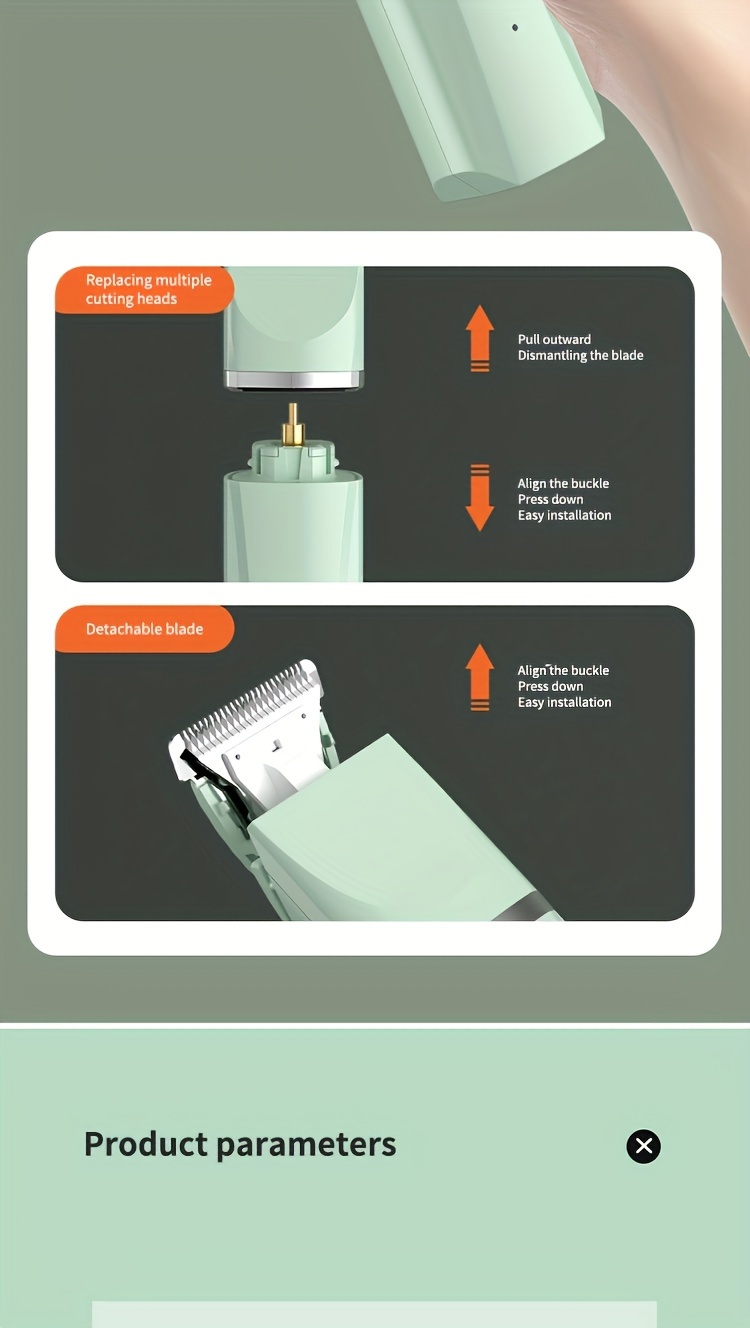 Replacing multiple cutting heads

Pull outward
Dismantling the blade

Align the buckle
Press down
Easy installation

Detachable blade

Align the buckle
Press down
Easy installation

Product parameters