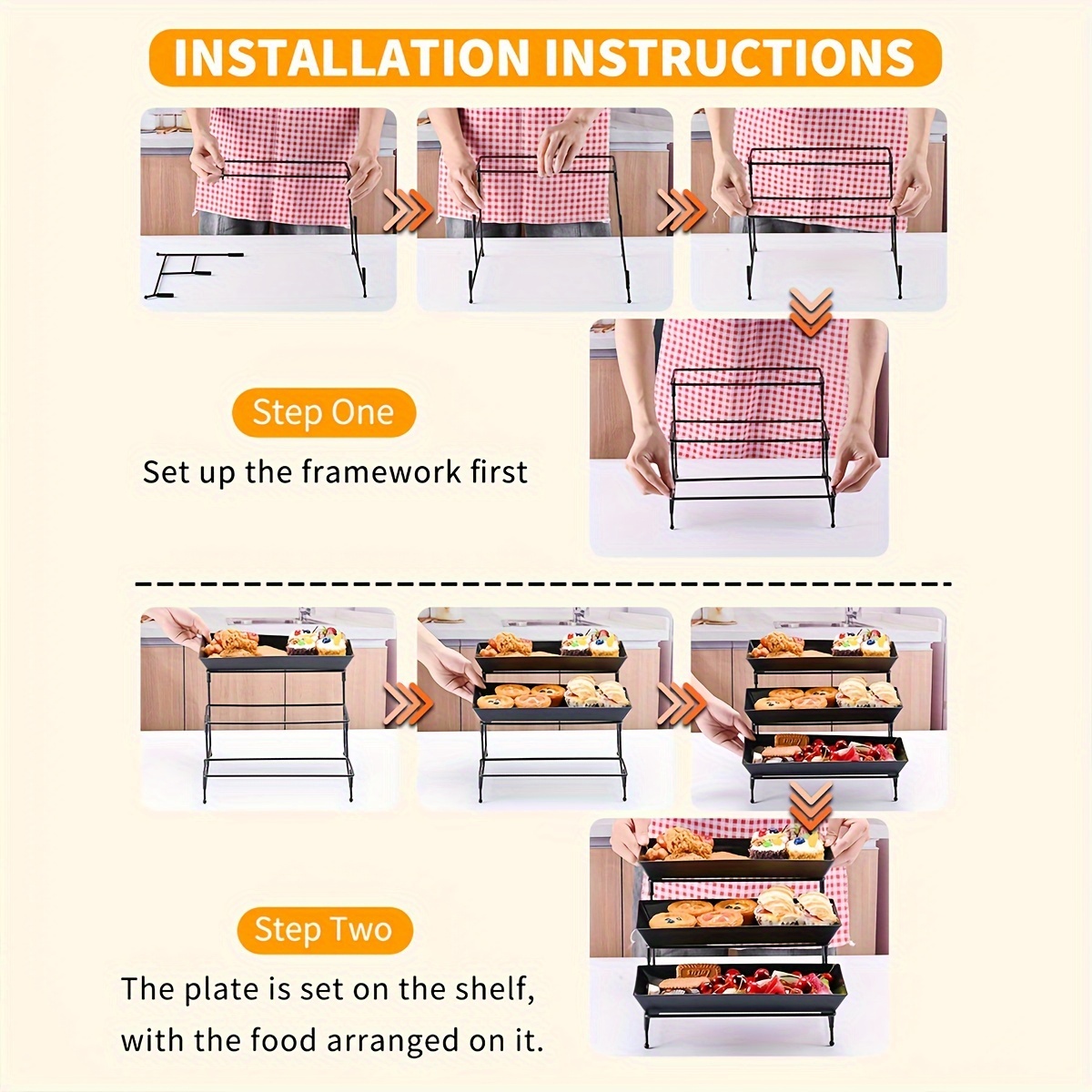 INSTALLATION INSTRUCTIONS

Step One

Set up the framework first

Step Two

The plate is set on the shelf, with the food arranged on it.