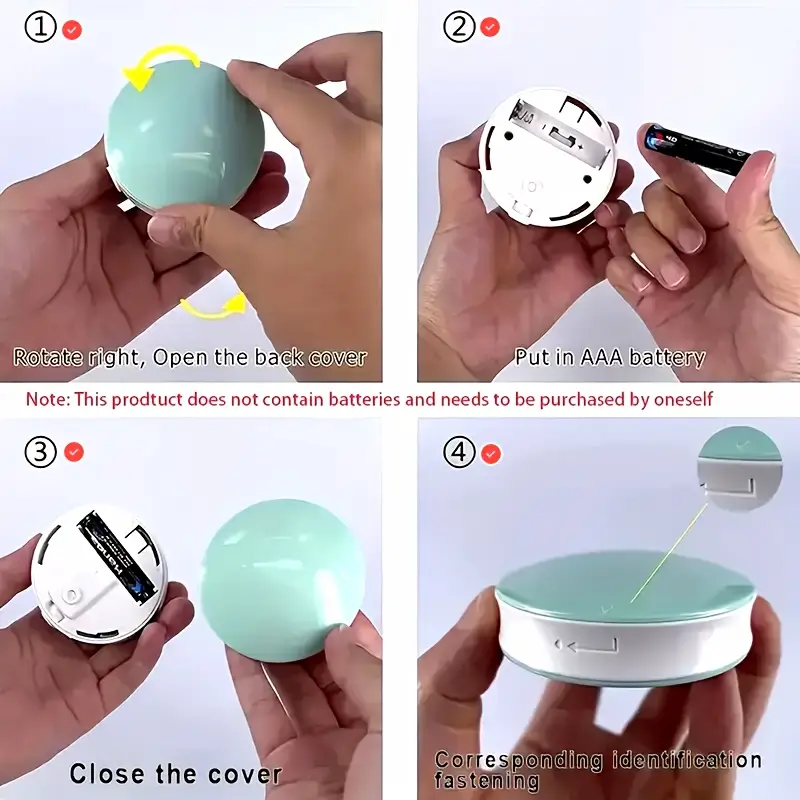 ①

Rotate right, Open the back cover

②

Put in AAA battery

Note: This prodtuct does not contain batteries and needs to be purchased by oneself

③

Close the cover

④

Corresponding identification fastening