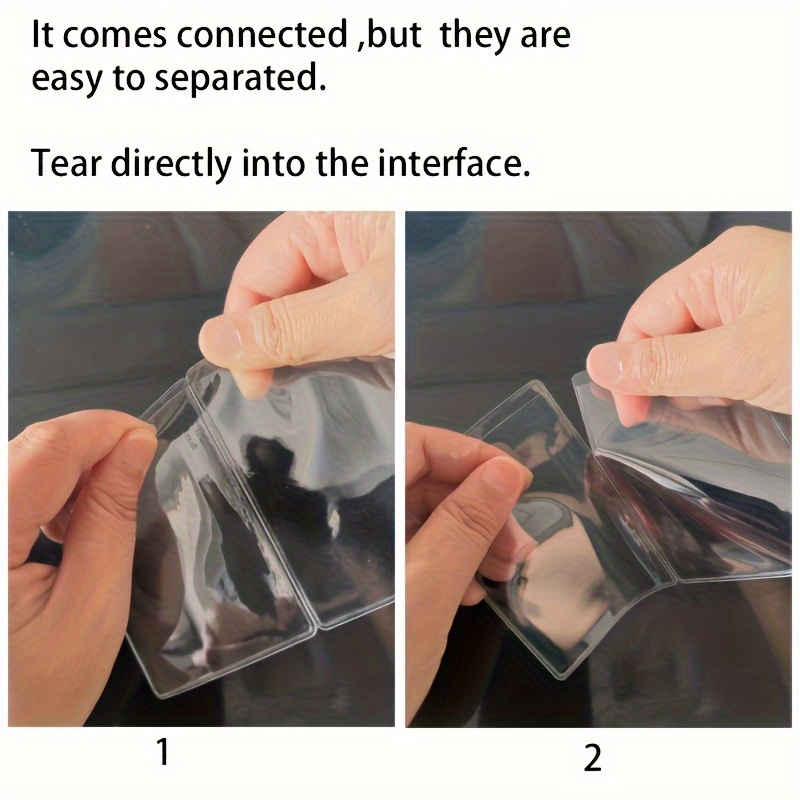 It comes connected ,but they are easy to separated.

Tear directly into the interface.

1

2