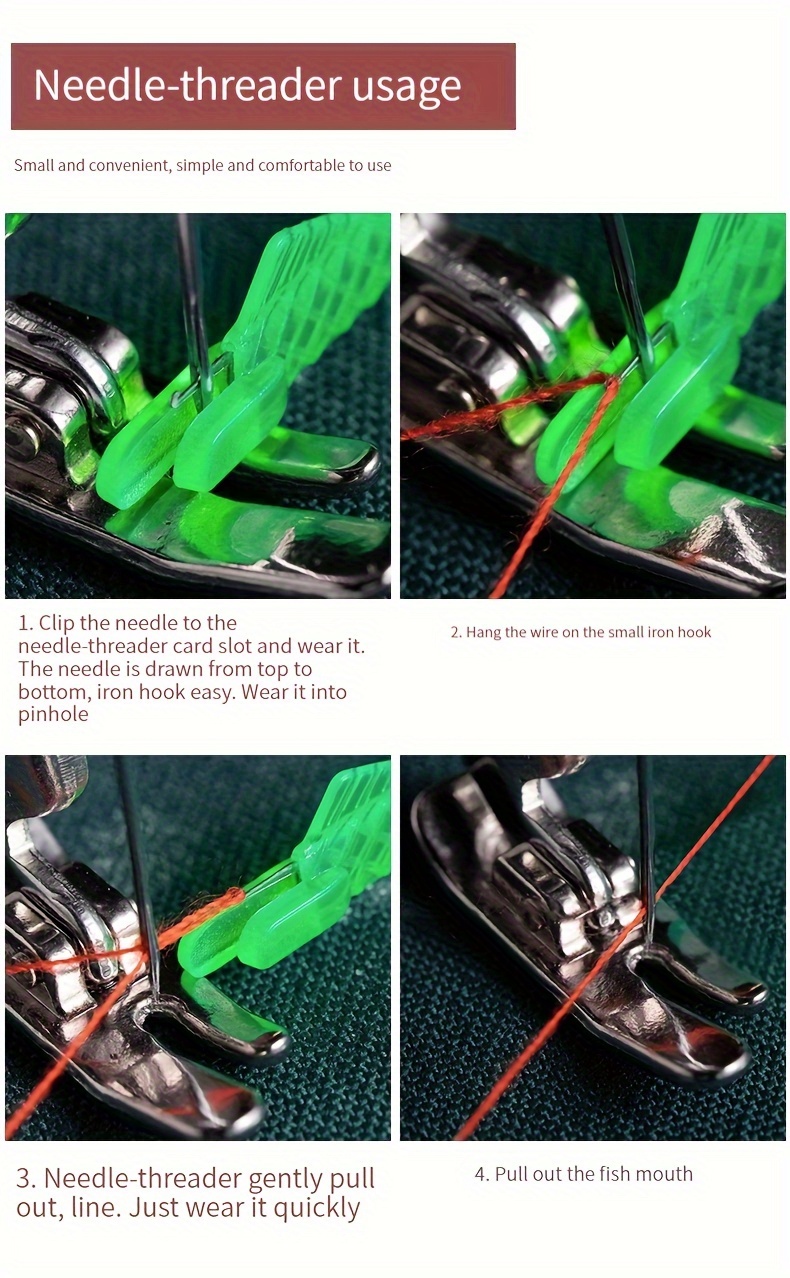 Needle-threader usage

Small and convenient, simple and comfortable to use

1. Clip the needle to the needle-threader card slot and wear it. The needle is drawn from top to bottom, iron hook easy. Wear it into pinhole

2. Hang the wire on the small iron hook

3. Needle-threader gently pull out, line. Just wear it quickly

4. Pull out the fish mouth