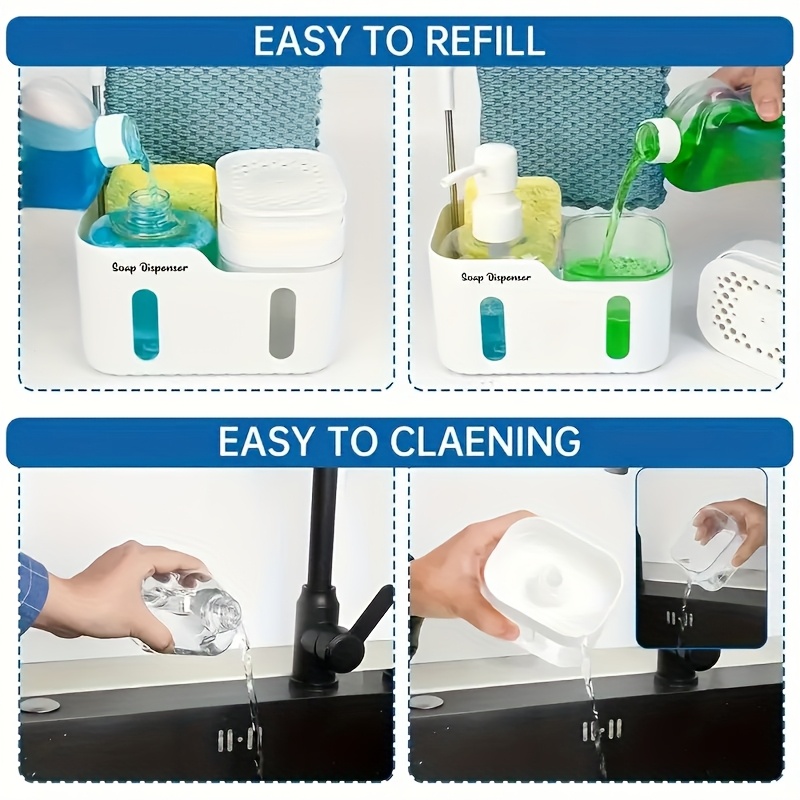 EASY TO REFILL

Soap Dispenser

Soap Dispenser

EASY TO CLAENING