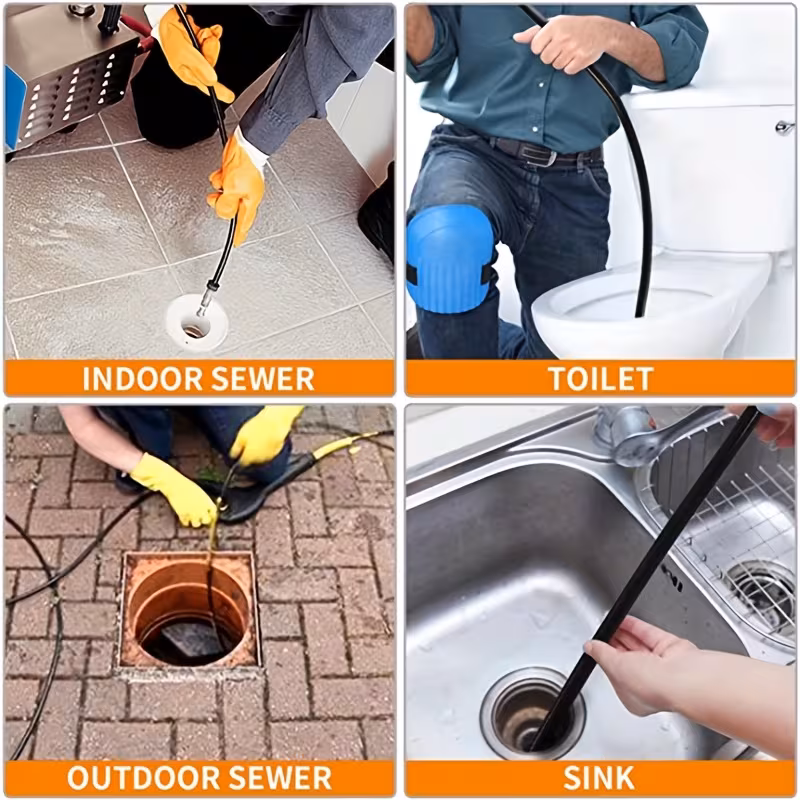 INDOOR SEWER

TOILET

OUTDOOR SEWER

SINK