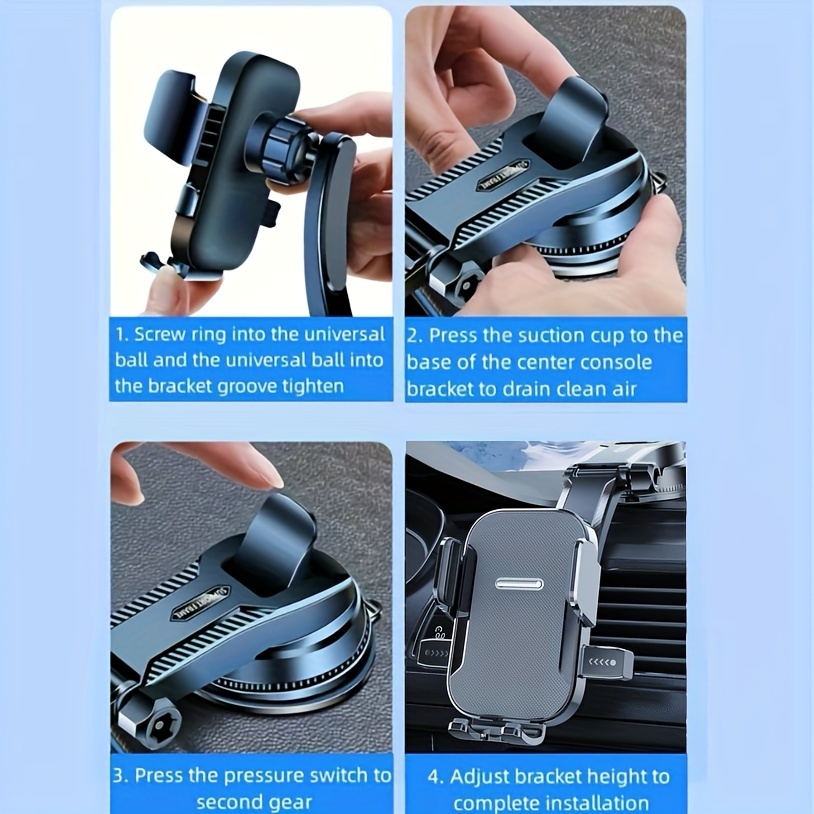 1. Screw ring into the universal ball and the universal ball into the bracket groove tighten

2. Press the suction cup to the base of the center console bracket to drain clean air

3. Press the pressure switch to second gear

4. Adjust bracket height to complete installation