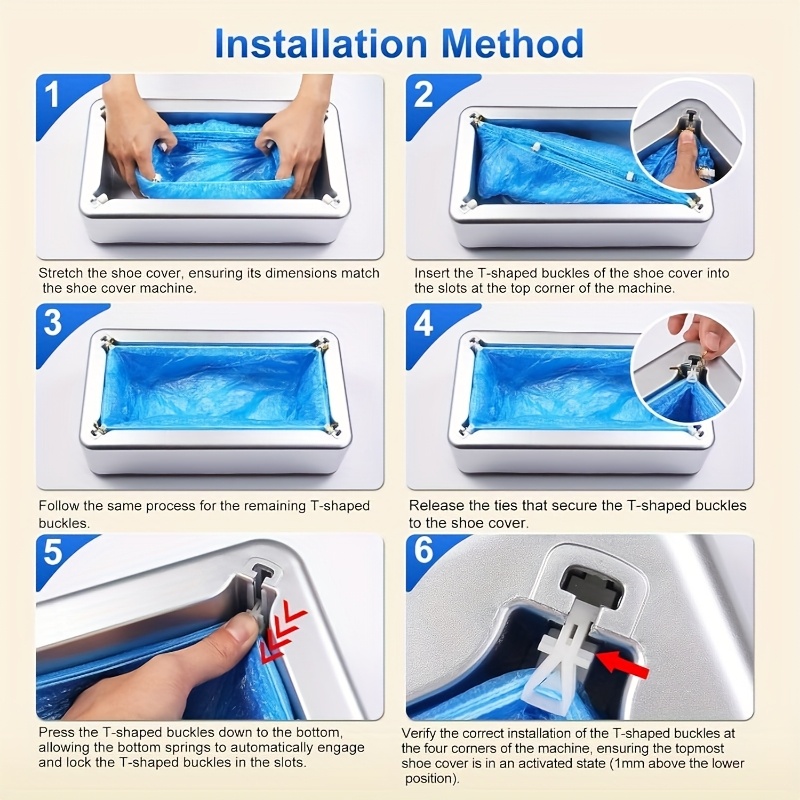 Installation Method

1

Stretch the shoe cover, ensuring its dimensions match the shoe cover machine.

2

Insert the T-shaped buckles of the shoe cover into the slots at the top corner of the machine.

3

Follow the same process for the remaining T-shaped buckles.

4

Release the ties that secure the T-shaped buckles to the shoe cover.

5

Press the T-shaped buckles down to the bottom, allowing the bottom springs to automatically engage and lock the T-shaped buckles in the slots.

6

Verify the correct installation of the T-shaped buckles at the four corners of the machine, ensuring the topmost shoe cover is in an activated state (1mm above the lower position).