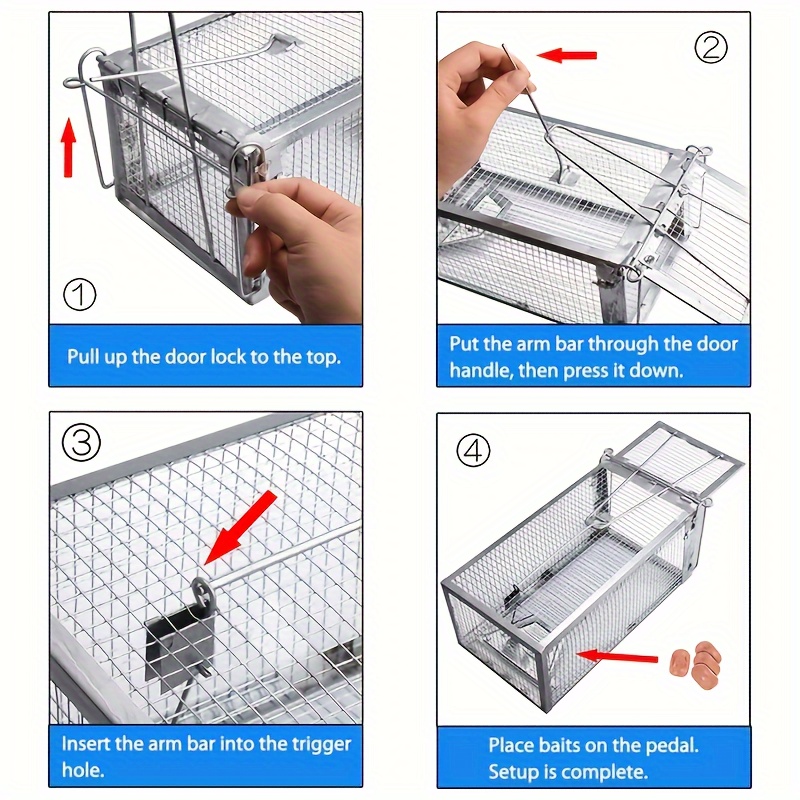 ①

Pull up the door lock to the top.

②

Put the arm bar through the door handle, then press it down.

③

Insert the arm bar into the trigger hole.

④

Place baits on the pedal. Setup is complete.